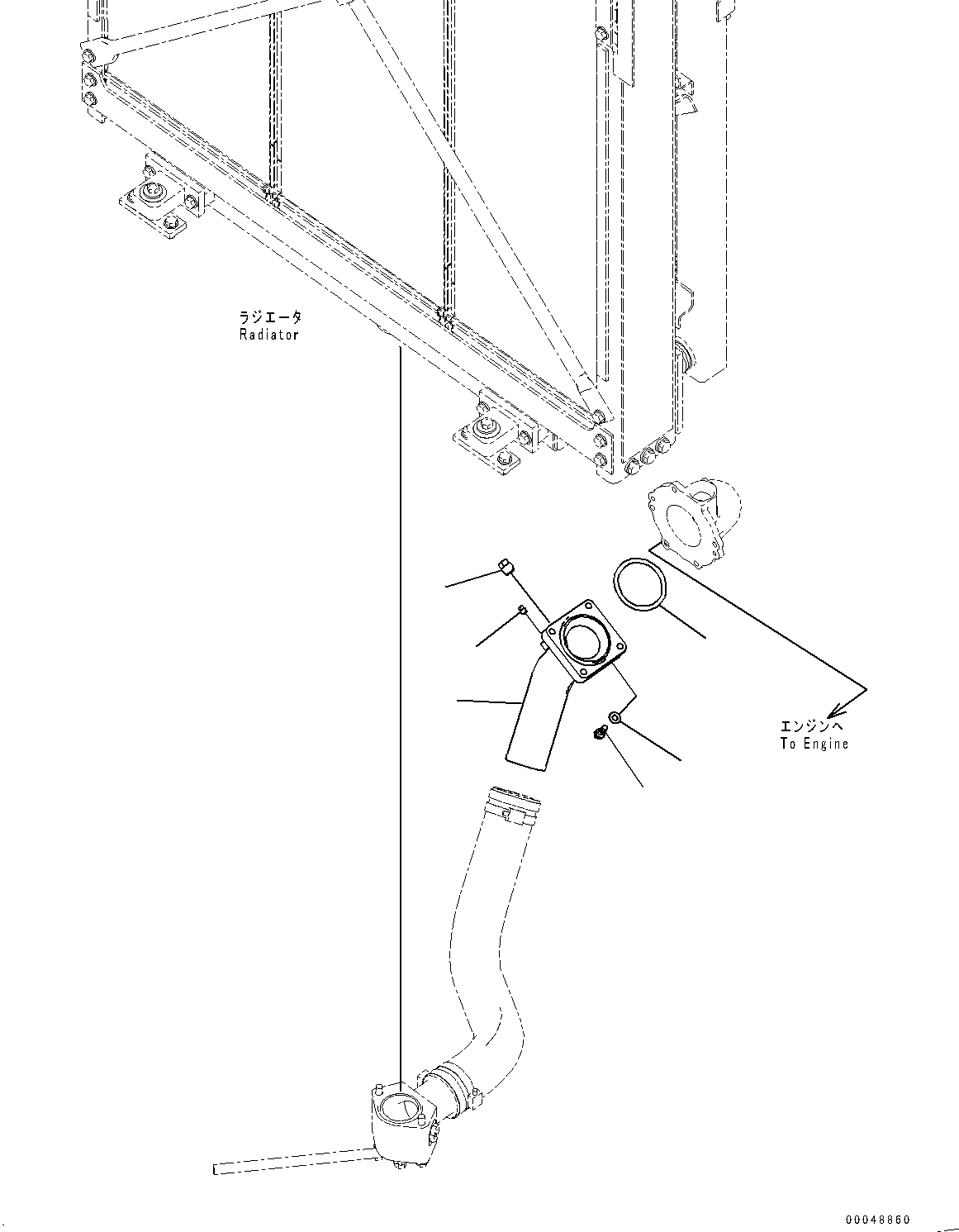 ラジエータ
Radiator

エンジンへ
To Engine

00048860