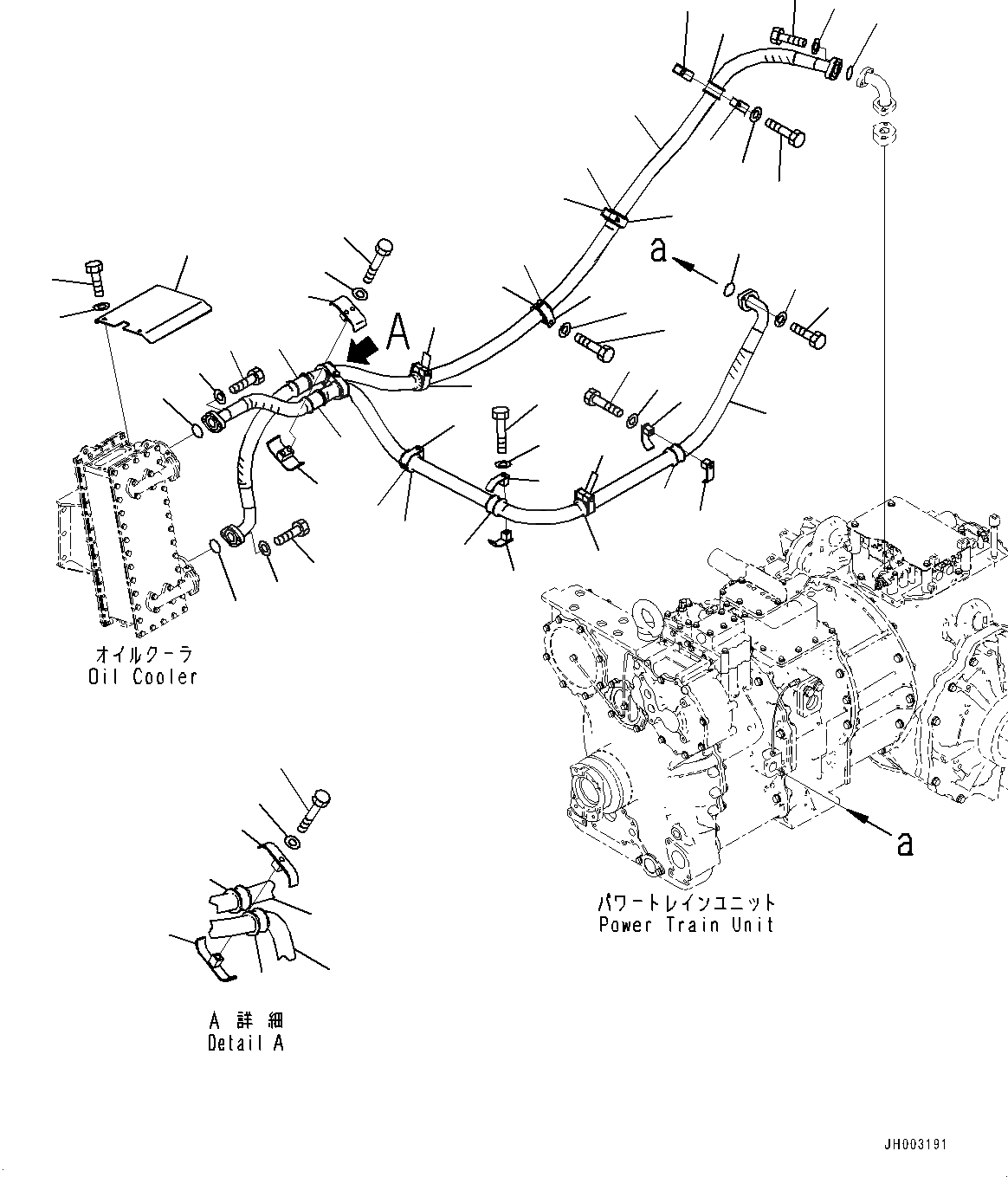 a

A

オイルクーラ
Oil Cooler

a

パワートレインユニット
Power Train Unit

A 詳細
Detail A

JH003191