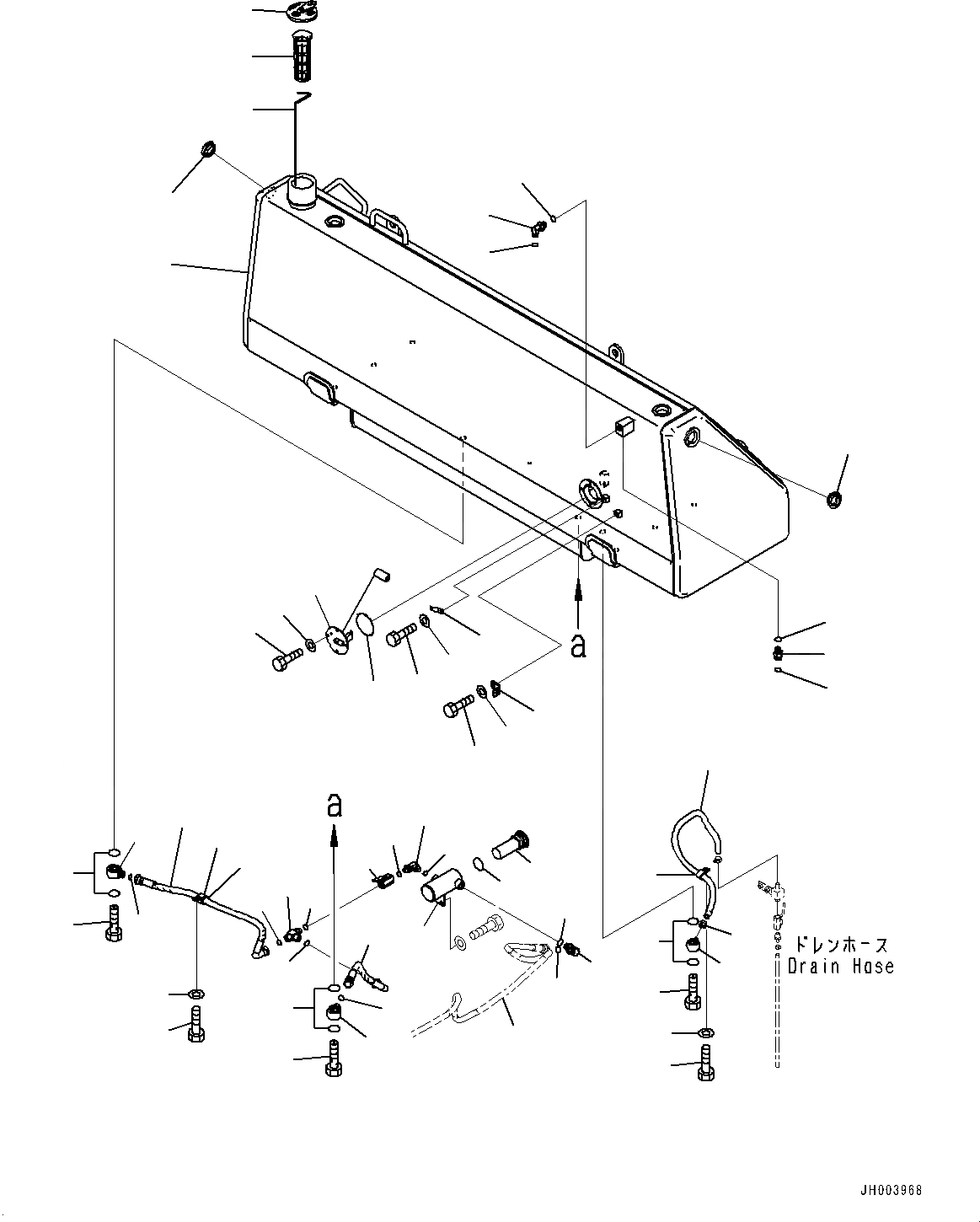 a

a

ドレンホース
Drain Hose

JH003968