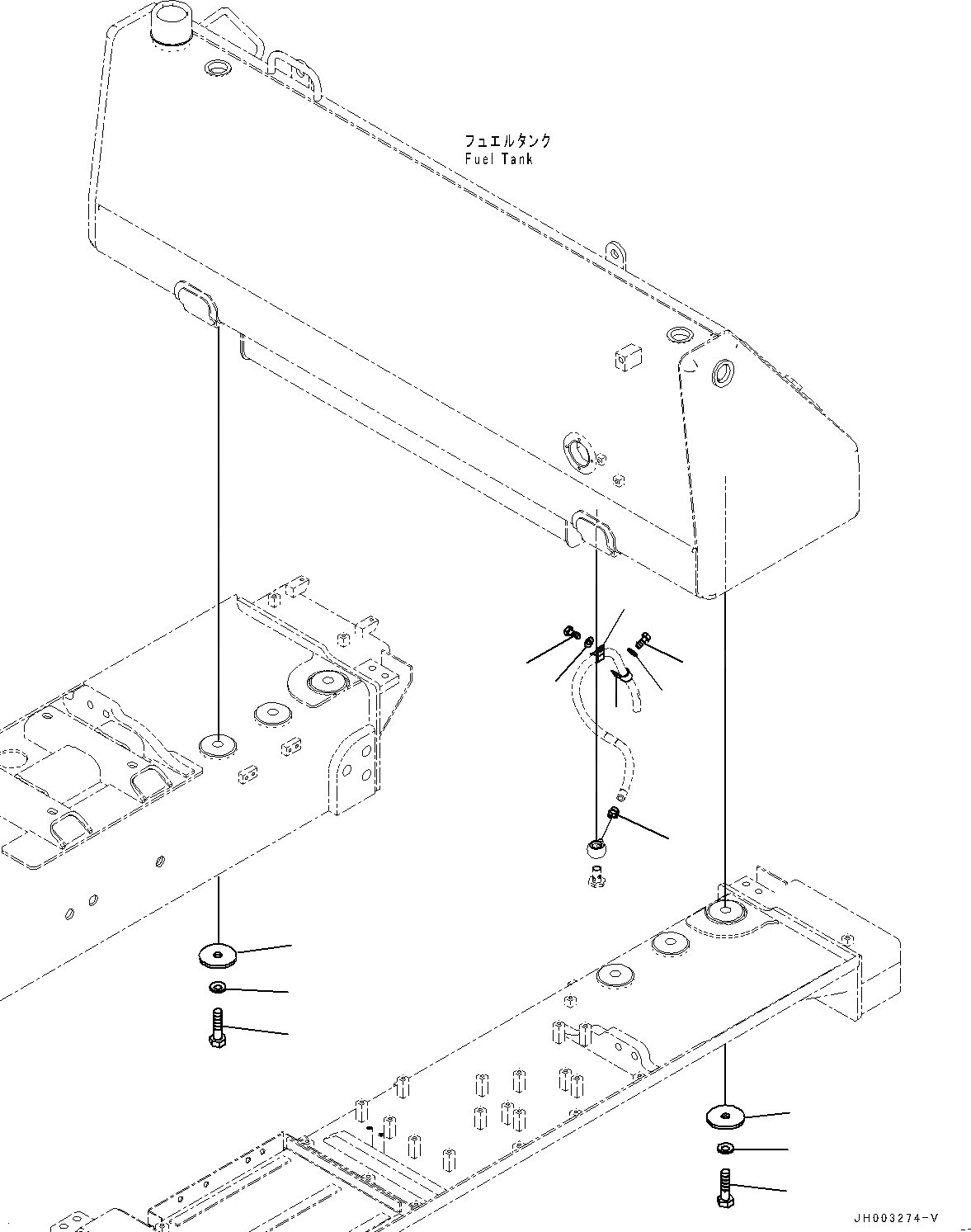 フュエルタンク
Fuel Tank

JH003274-V