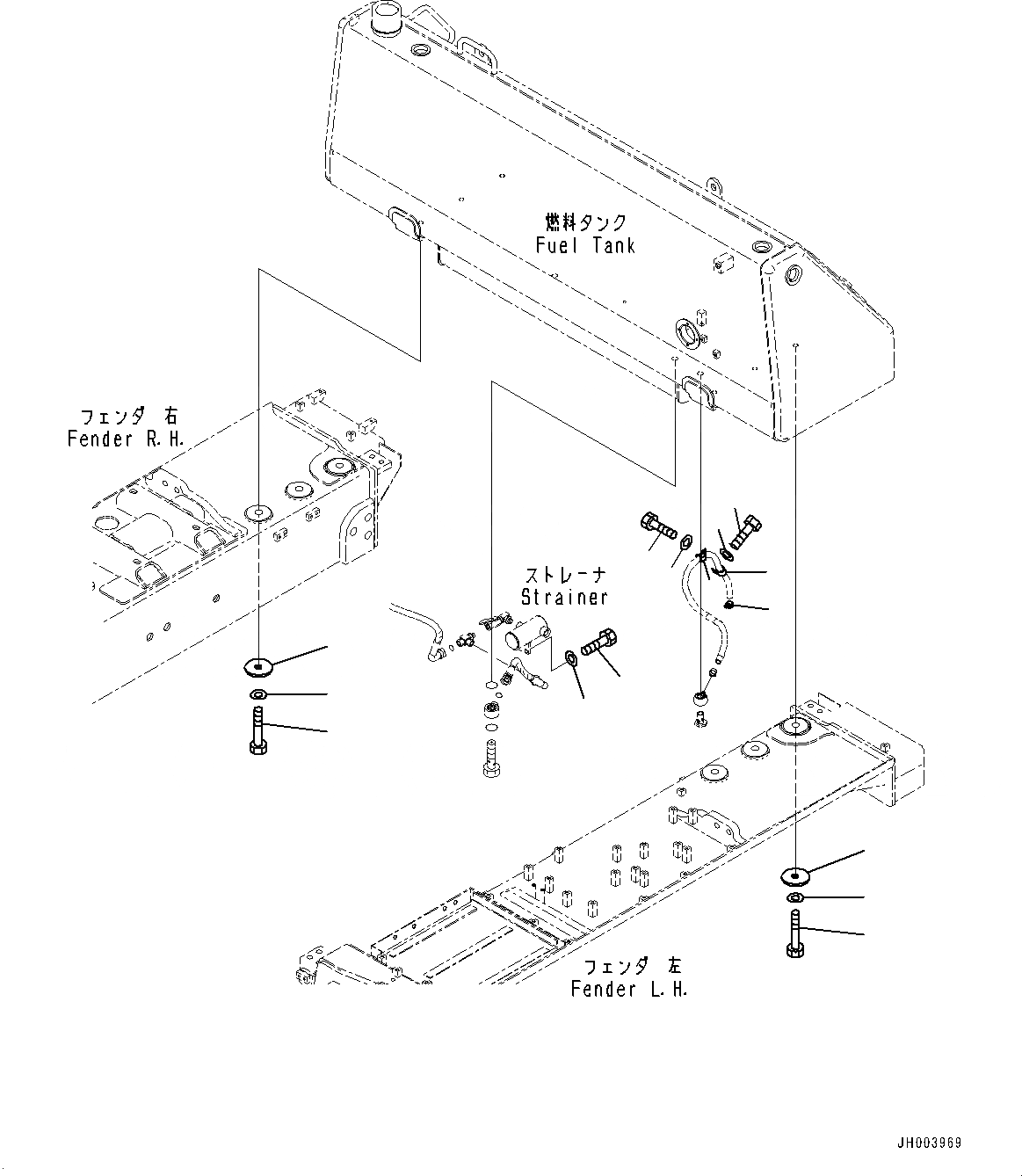 燃料タンク
Fuel Tank

フェンダ 右
Fender R.H.

ストレーナ
Strainer

フェンダ 左
Fender L.H.

JH003969