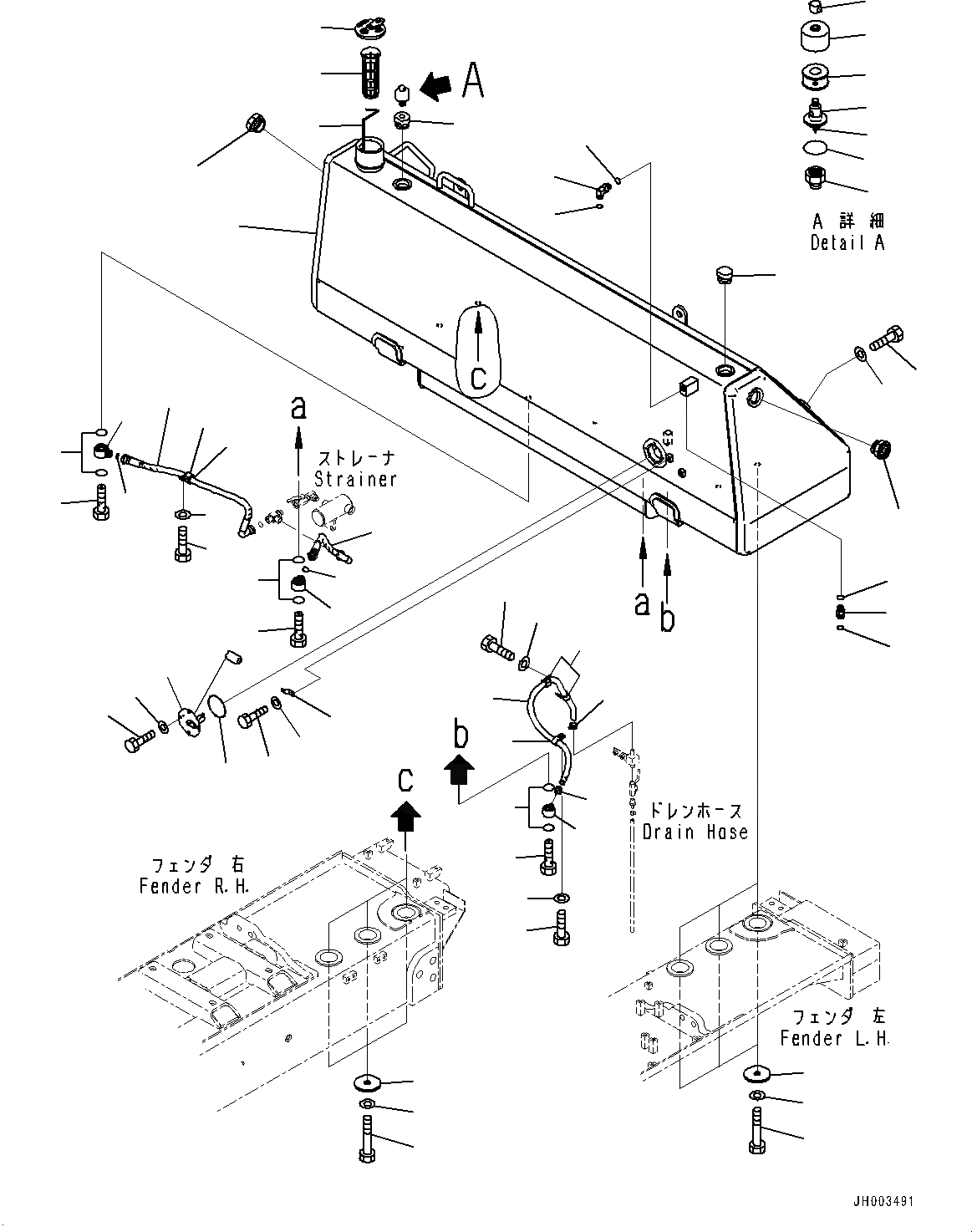 A

A 詳細
Detail A

c

a

ストレーナ
Strainer

a

b

b

c

ドレンホース
Drain Hose

フェンダ 右
Fender R.H.

フェンダ 左
Fender L.H.

JH003491