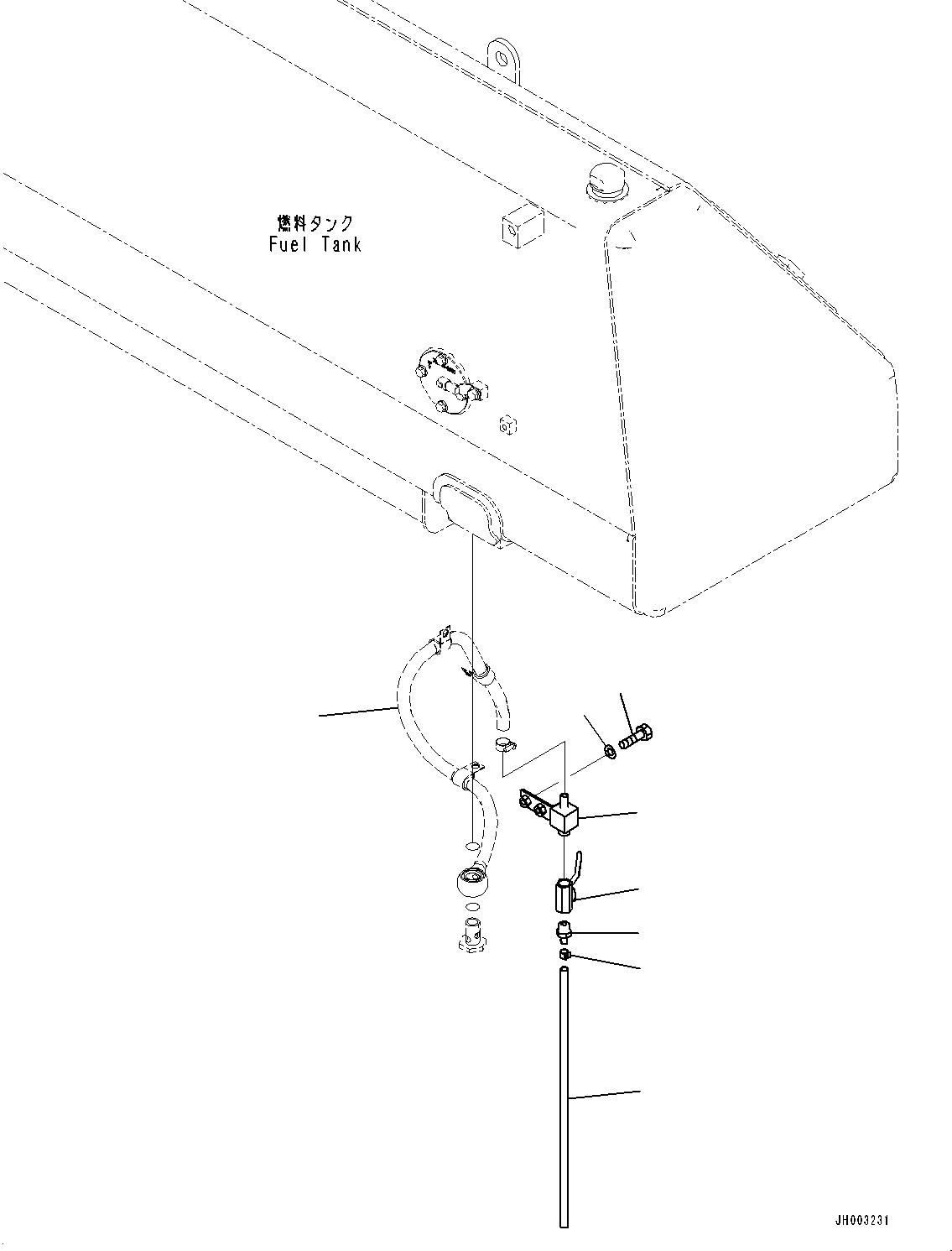 燃料タンク
Fuel Tank

JH003231