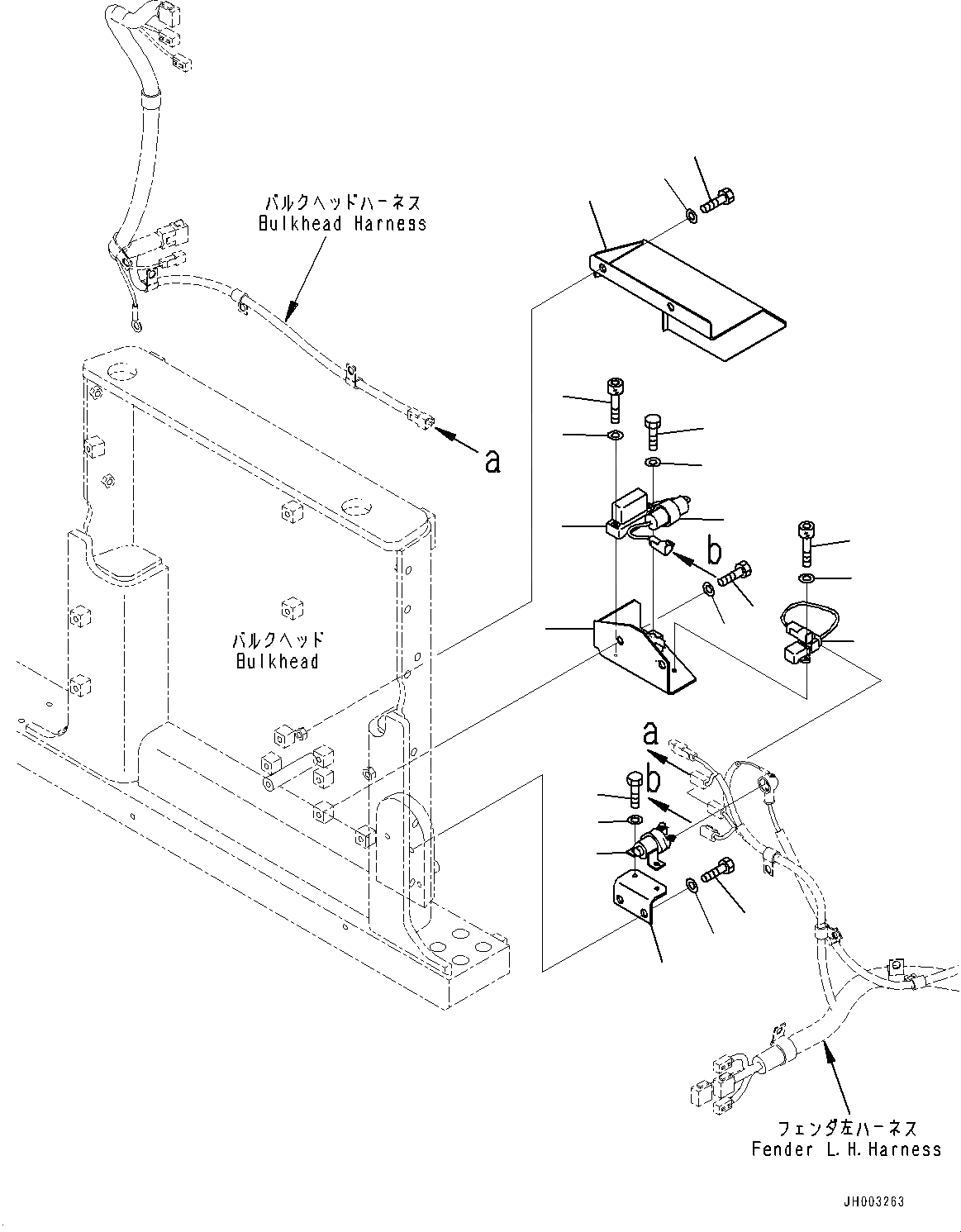 バルクヘッドハーネス
Bulkhead Harness

a

b

バルクヘッド
Bulkhead

a

b

フェンダ左ハーネス
Fender L.H.Harness

JH003263