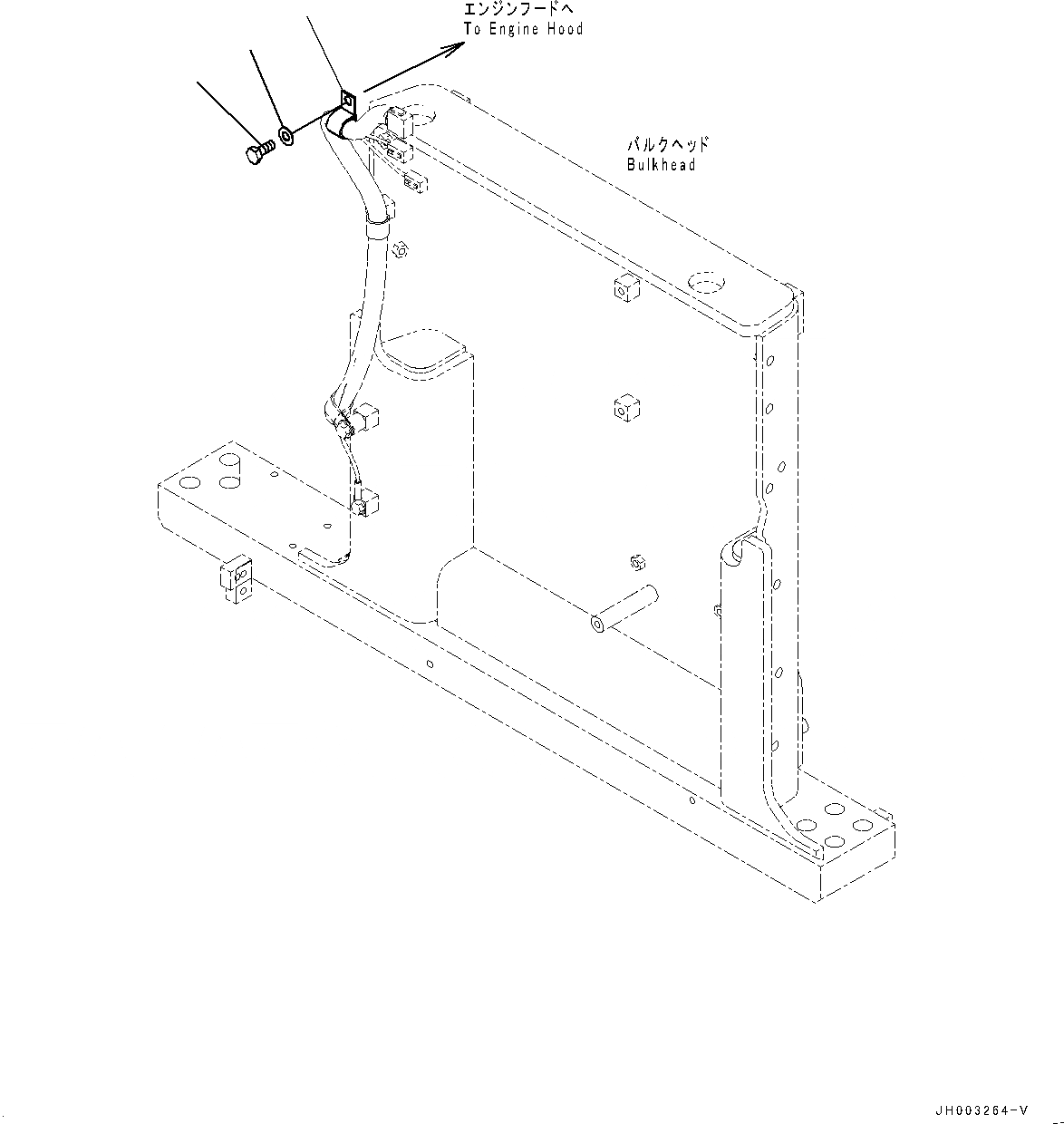 エンジンフードへ
To Engine Hood

バルクヘッド
Bulkhead

JH003264-V