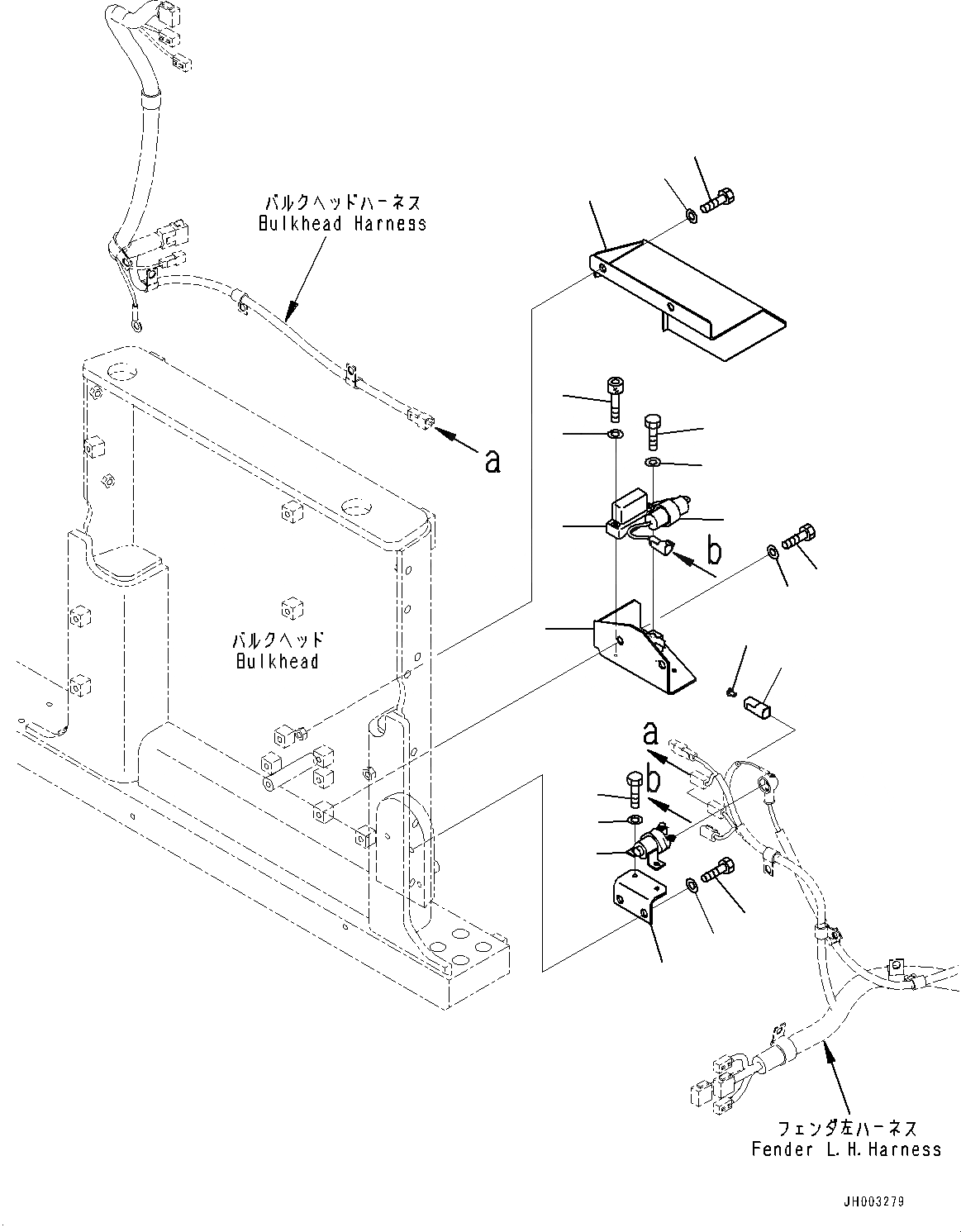 バルクヘッドハーネス
Bulkhead Harness

a

b

バルクヘッド
Bulkhead

a

b

フェンダ左ハーネス
Fender L.H.Harness

JH003279