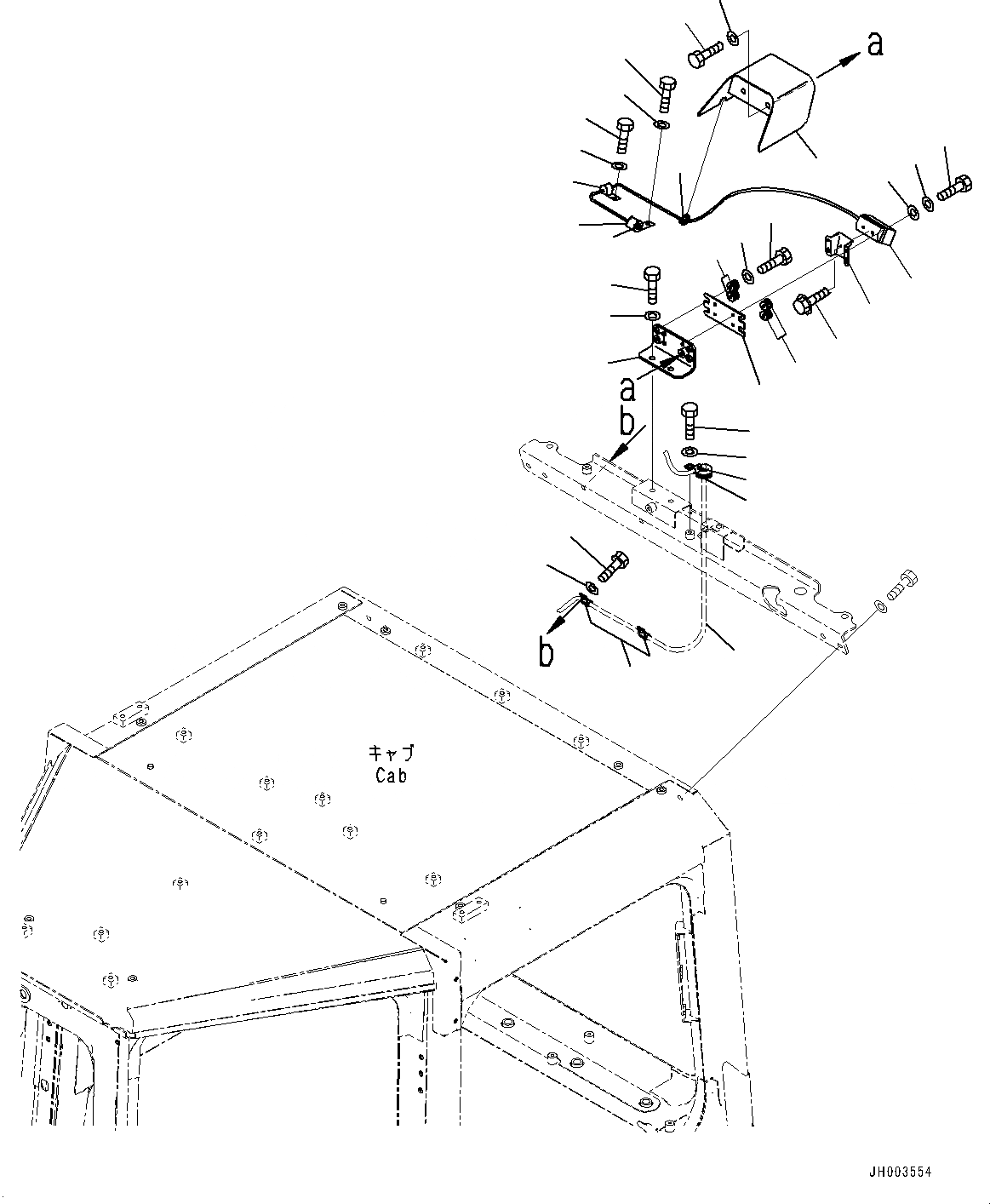 a

a

b

b

キャブ
Cab

JH003554