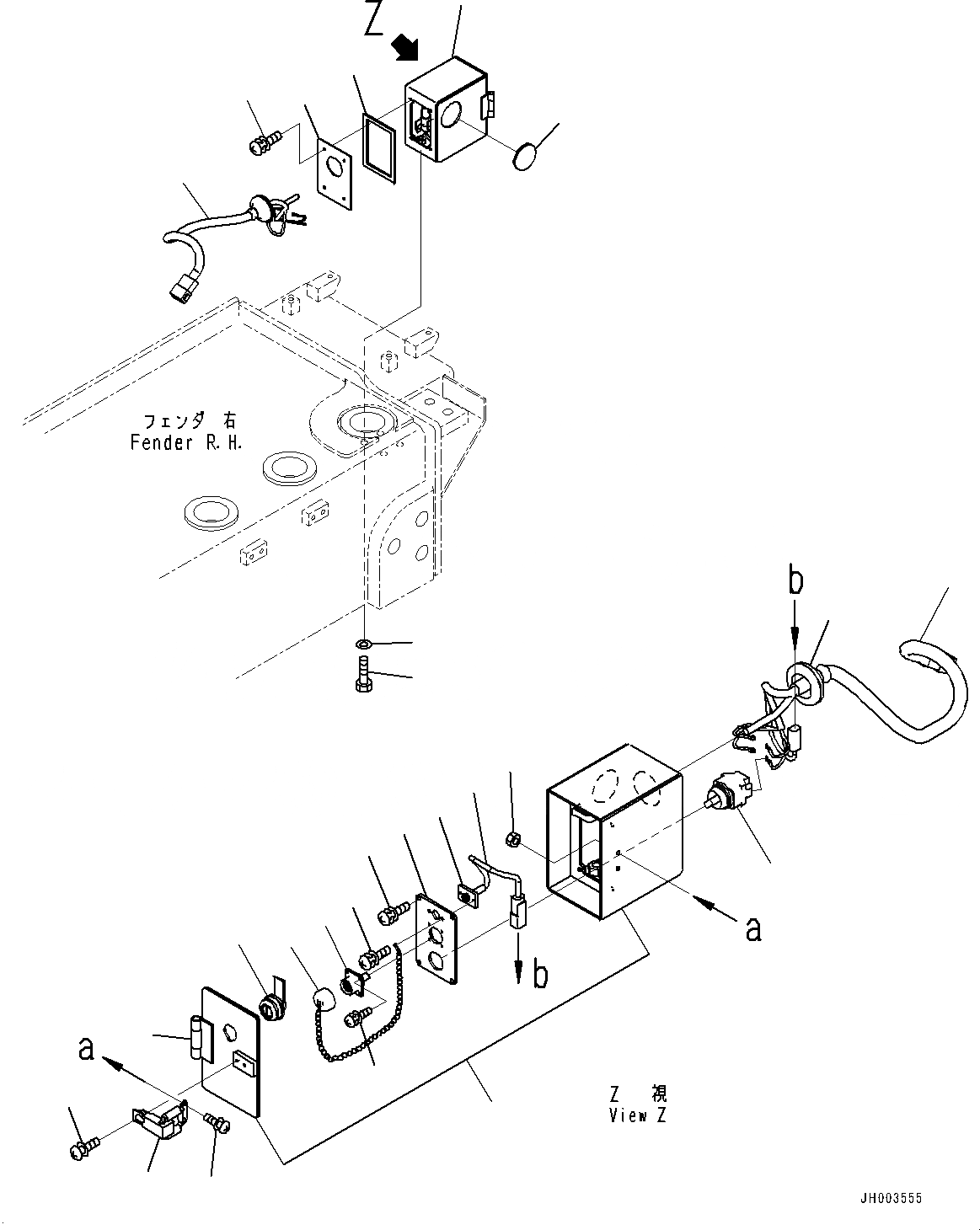 Z

フェンダ 右
Fender R.H.

b

a

b

a

Z 視
View Z

JH003555