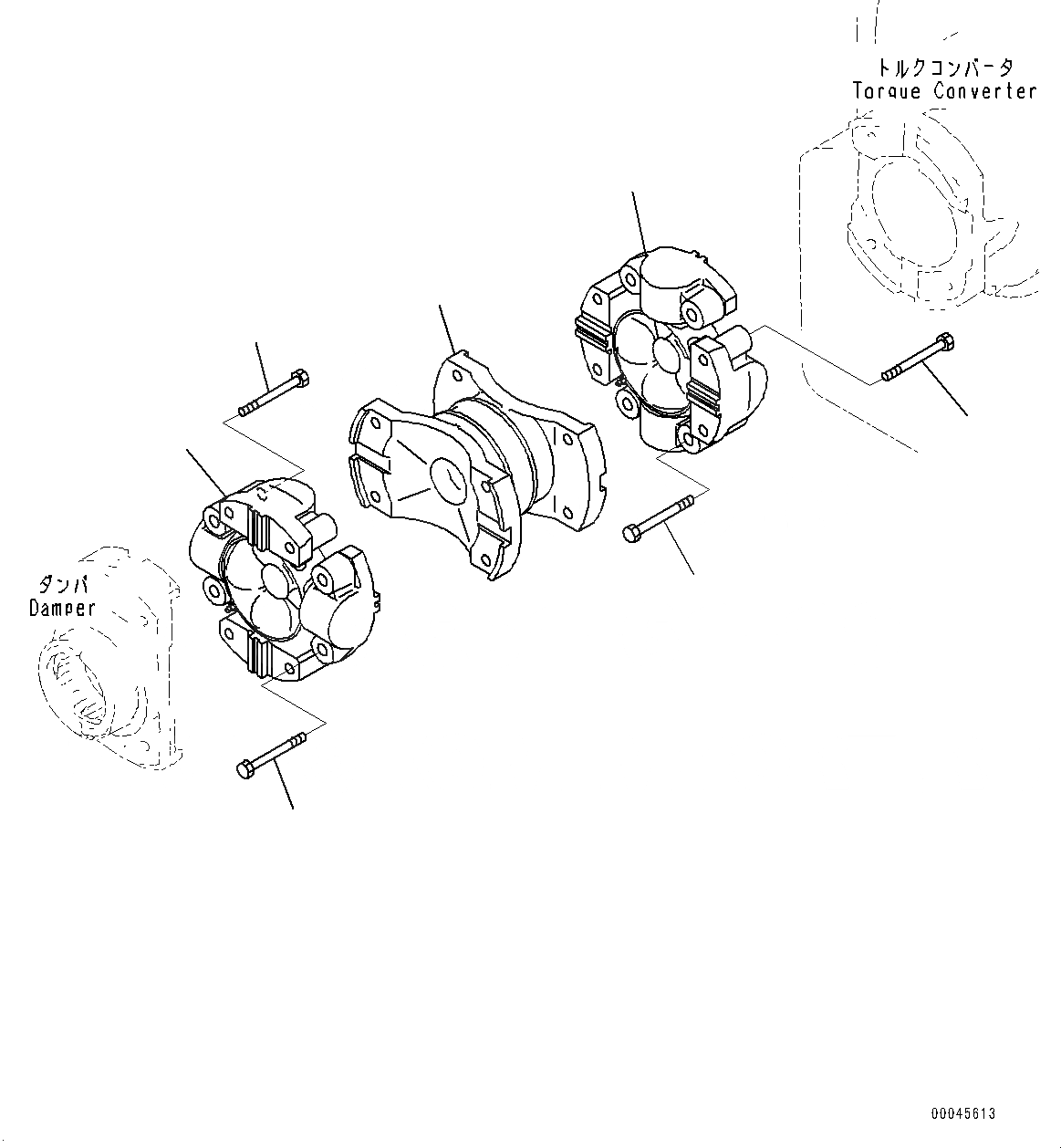 トルクコンバータ
Torque Converter

ダンパ
Damper

00045613