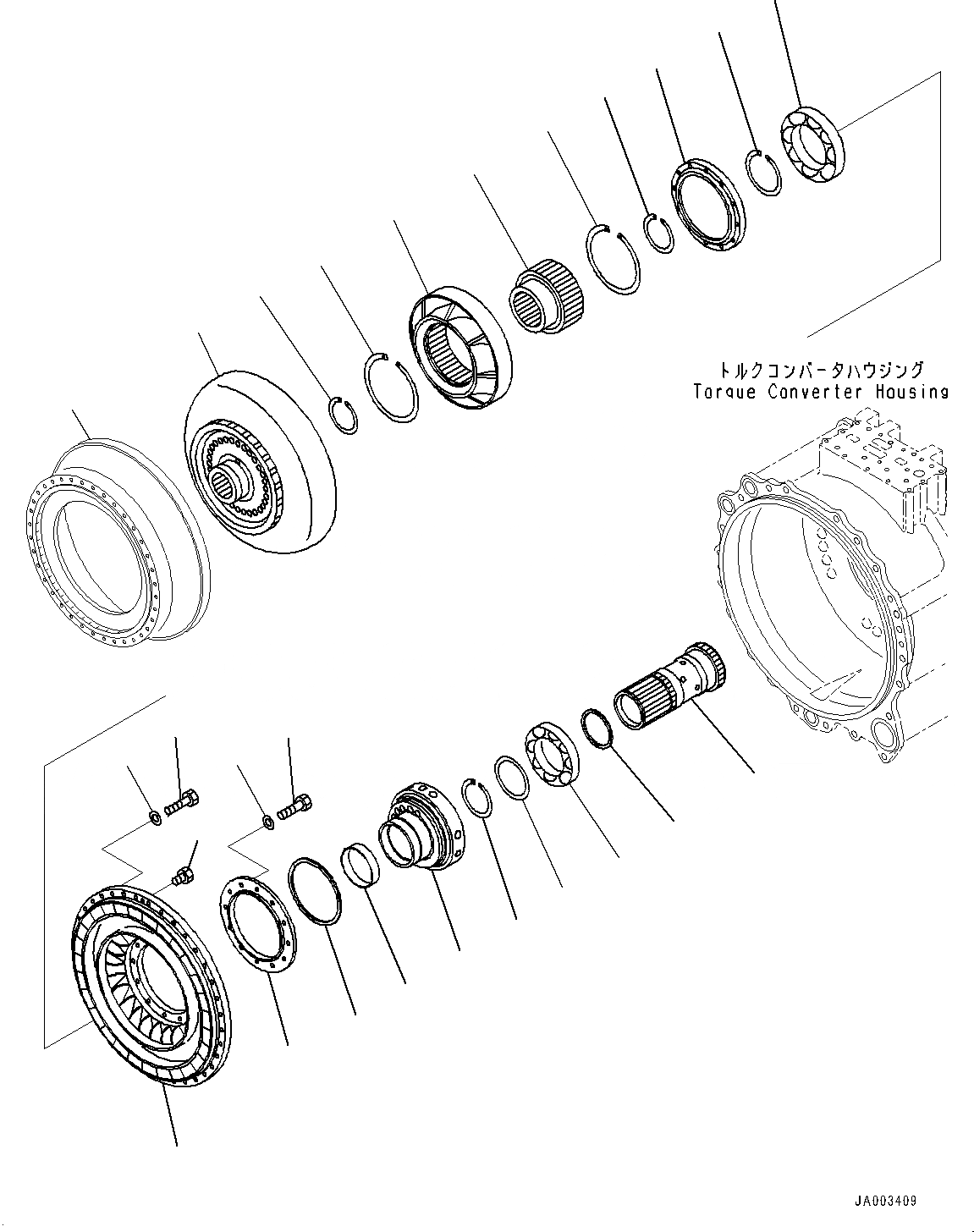 トルクコンバータハウジング
Torque Converter Housing

JA003409