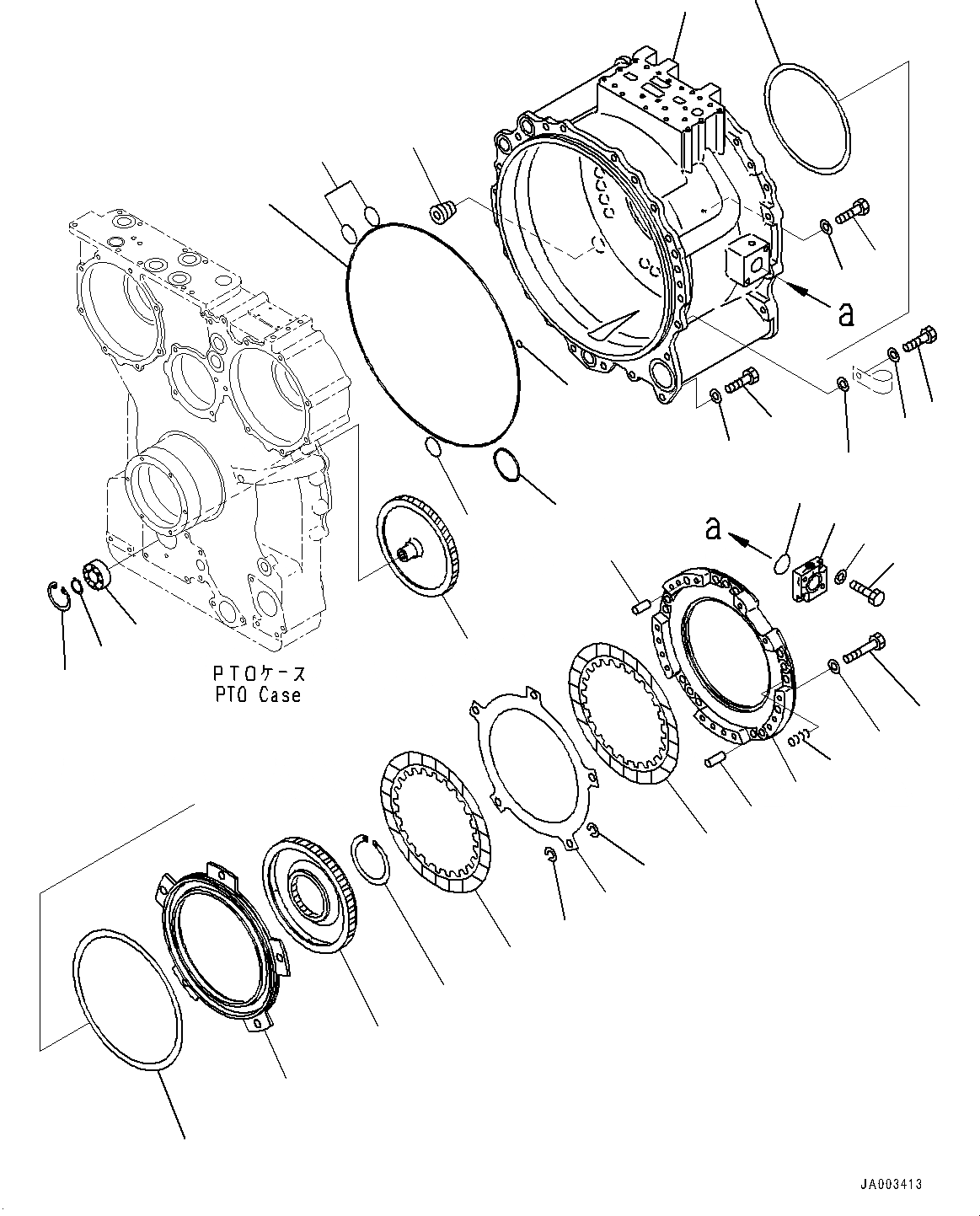 a

a

PTOケース
PTO Case

JA003413