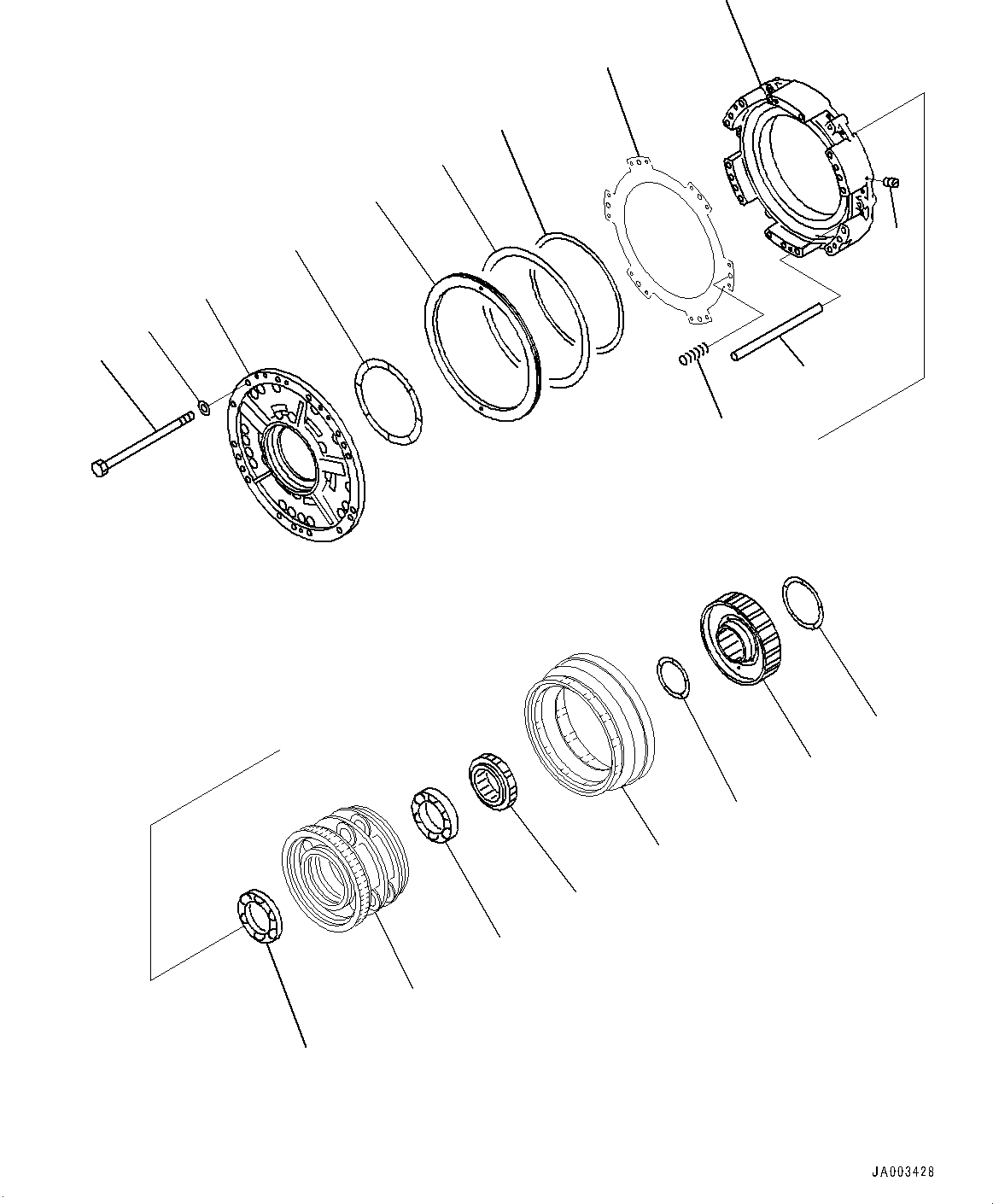 JA003428