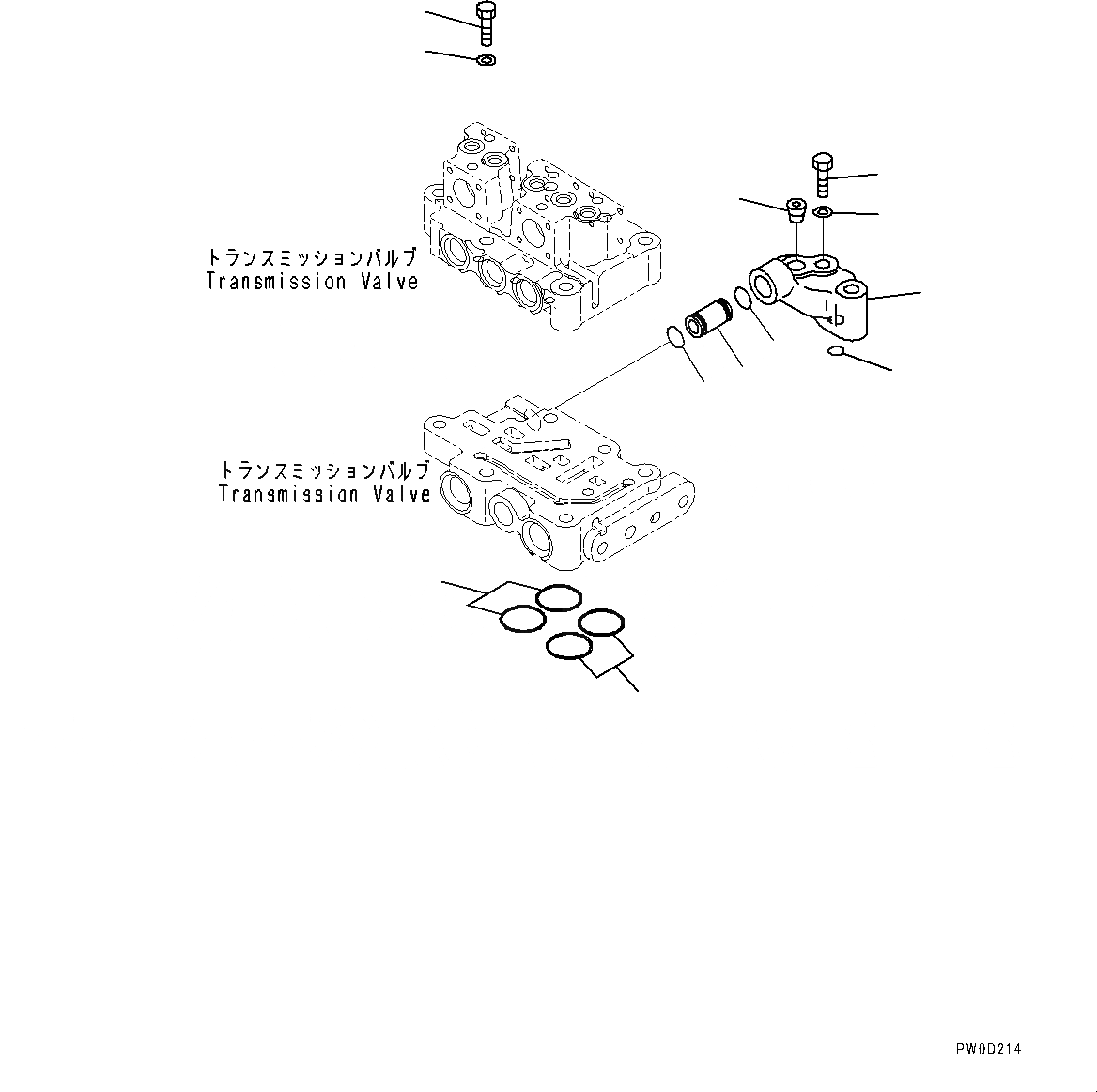 トランスミッションバルブ
Transmission Valve

トランスミッションバルブ
Transmission Valve

PW0D214