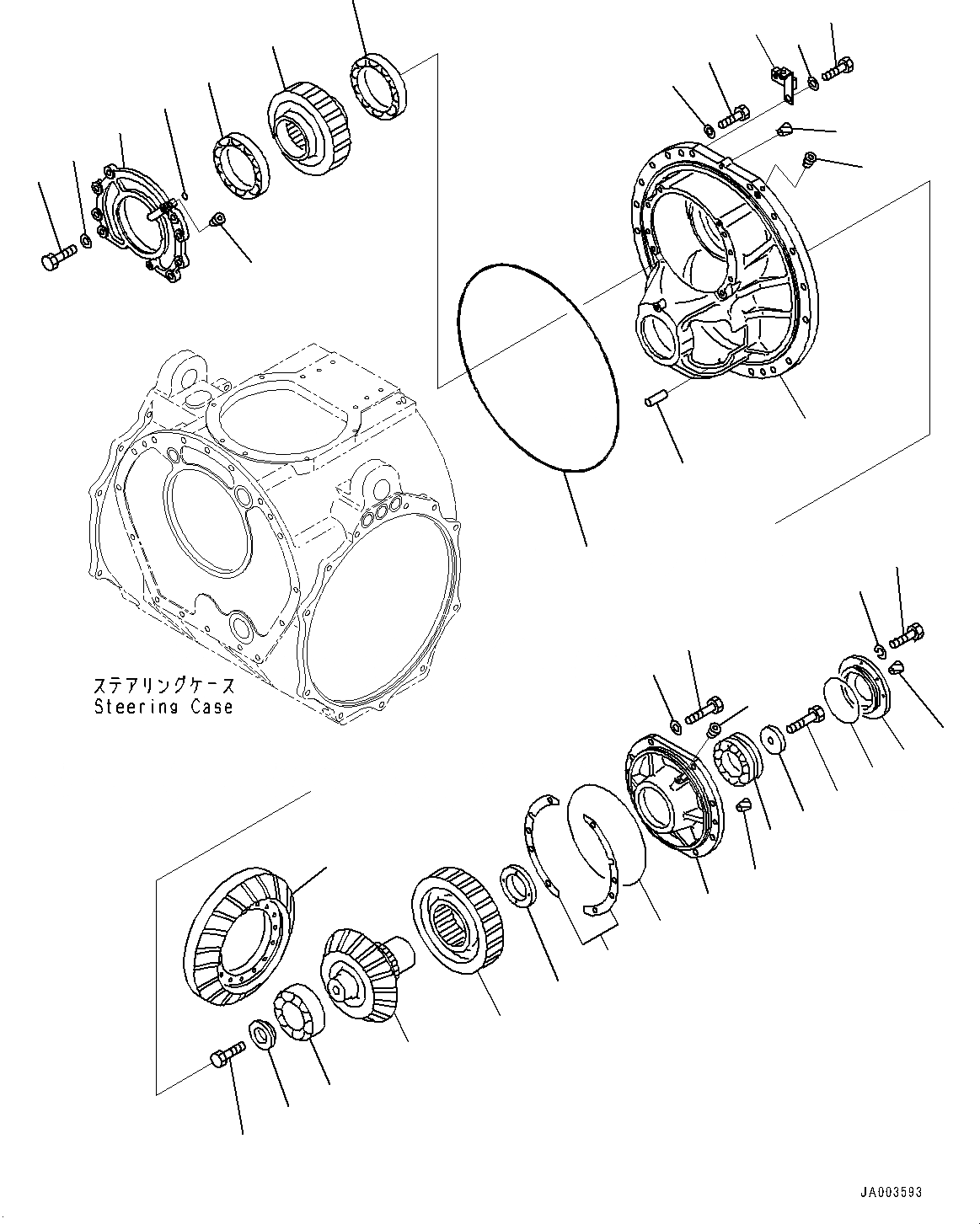 ステアリングケース
Steering Case

JA003593