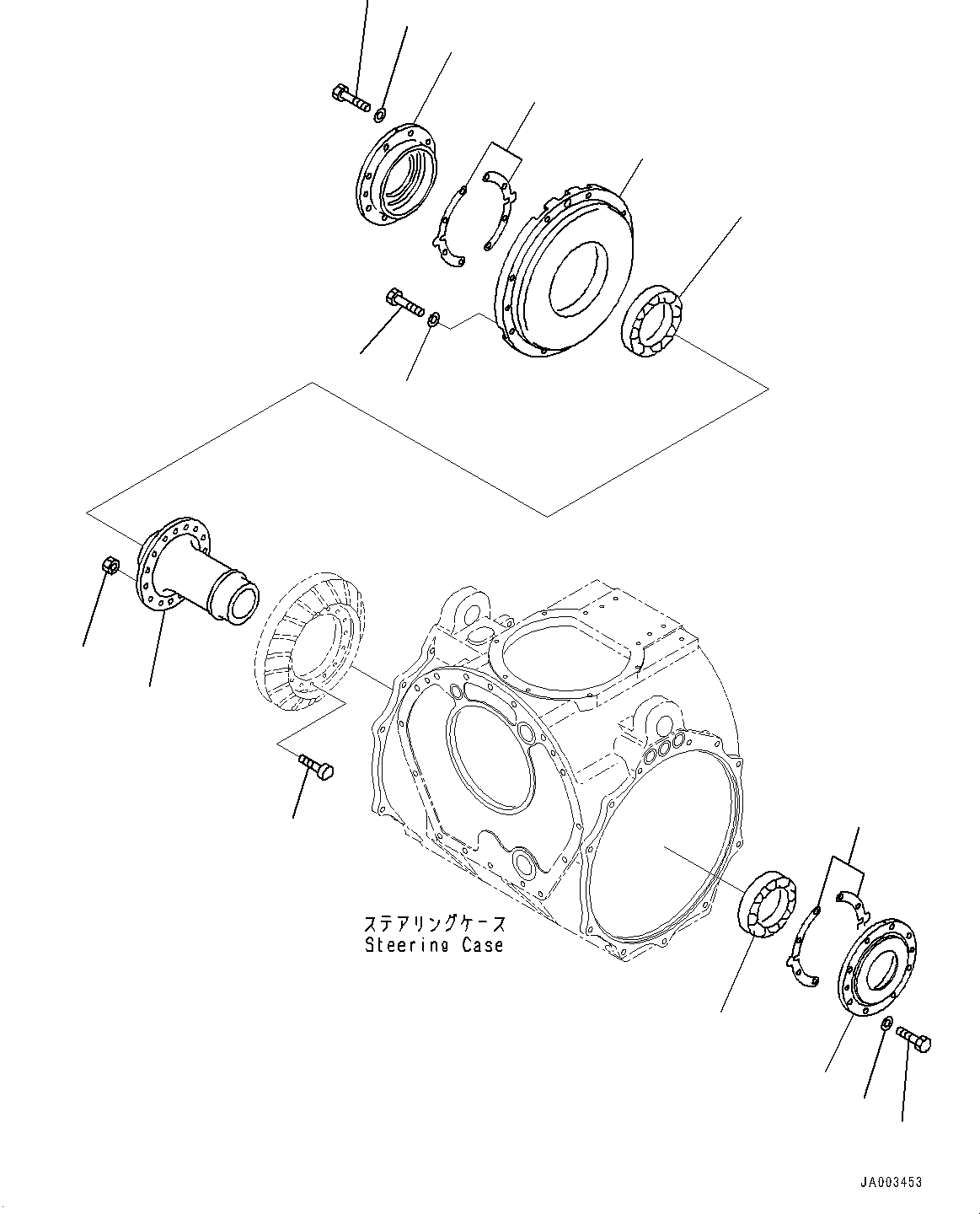 ステアリングケース
Steering Case

JA003453