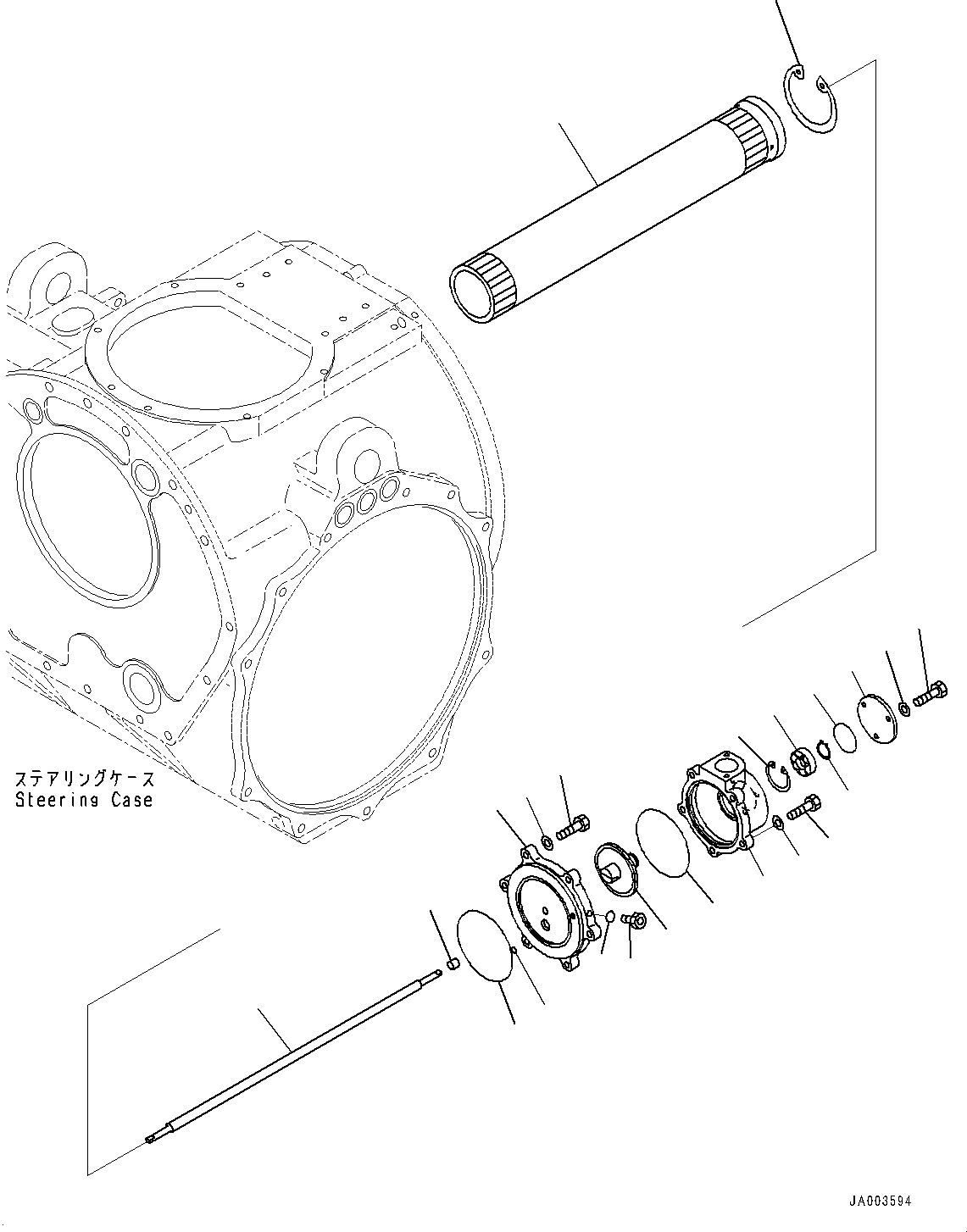 ステアリングケース
Steering Case

JA003594