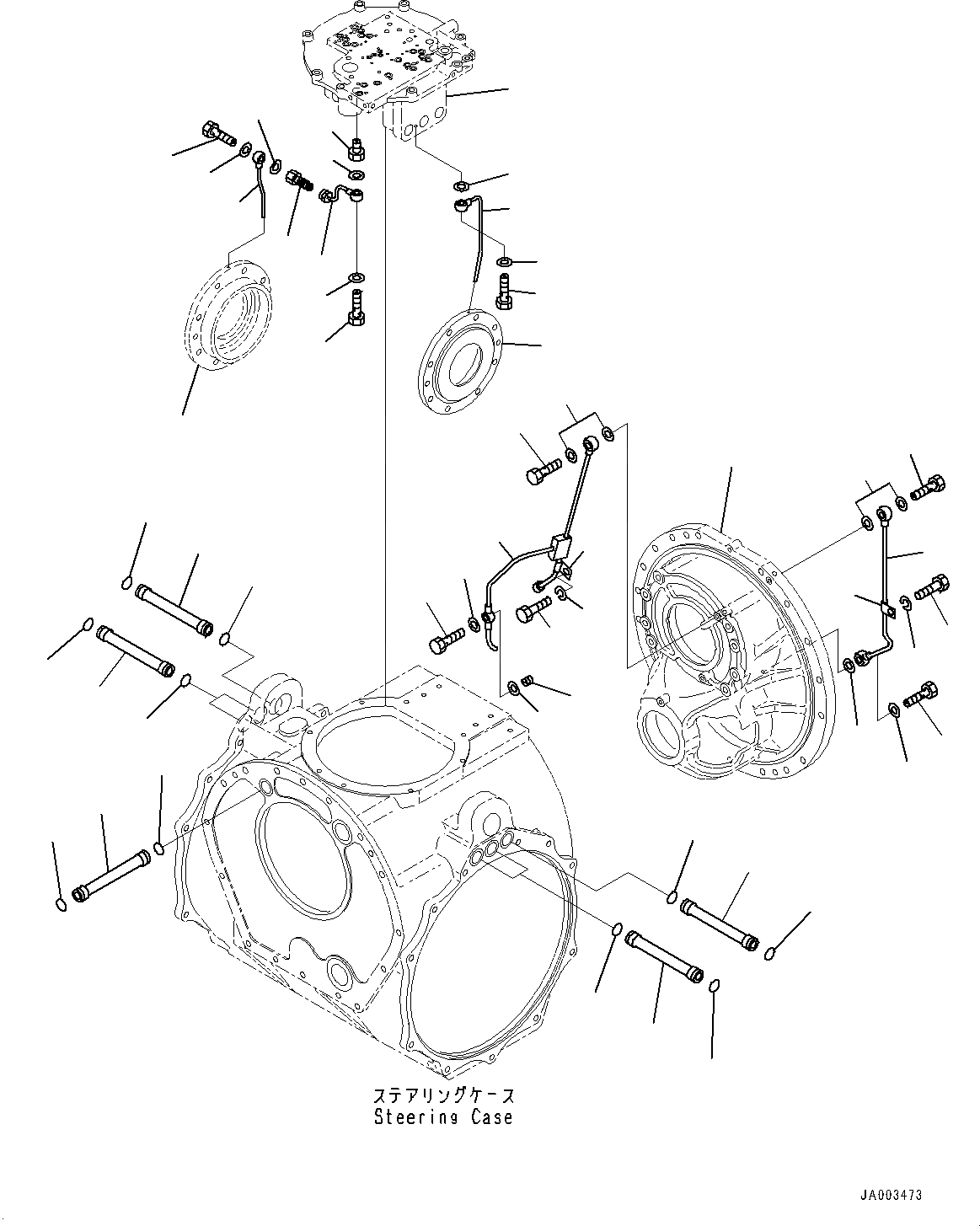 ステアリングケース
Steering Case

JA003473