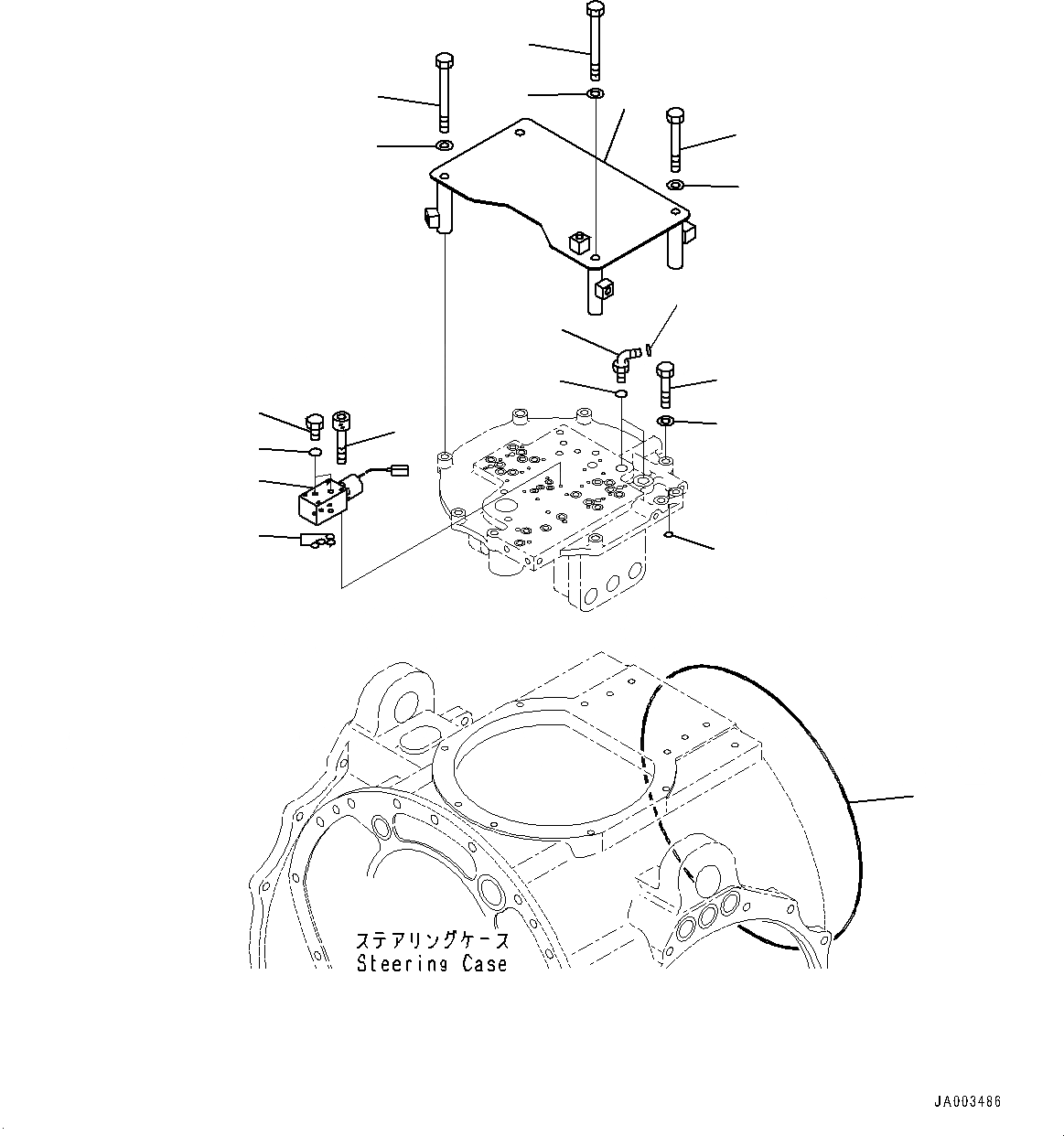 ステアリングケース
Steering Case

JA003486