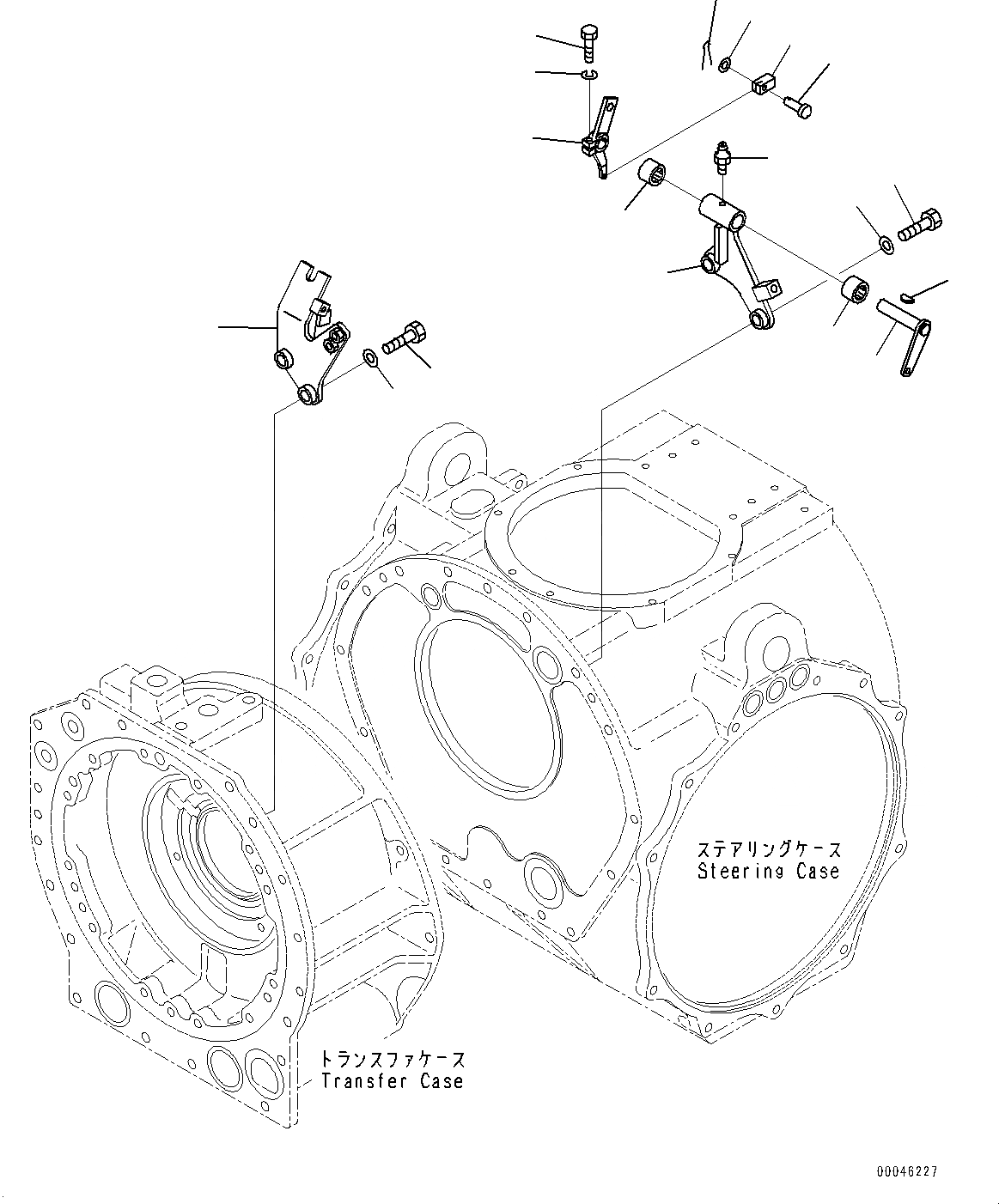 ステアリングケース
Steering Case

トランスファケース
Transfer Case

00046227