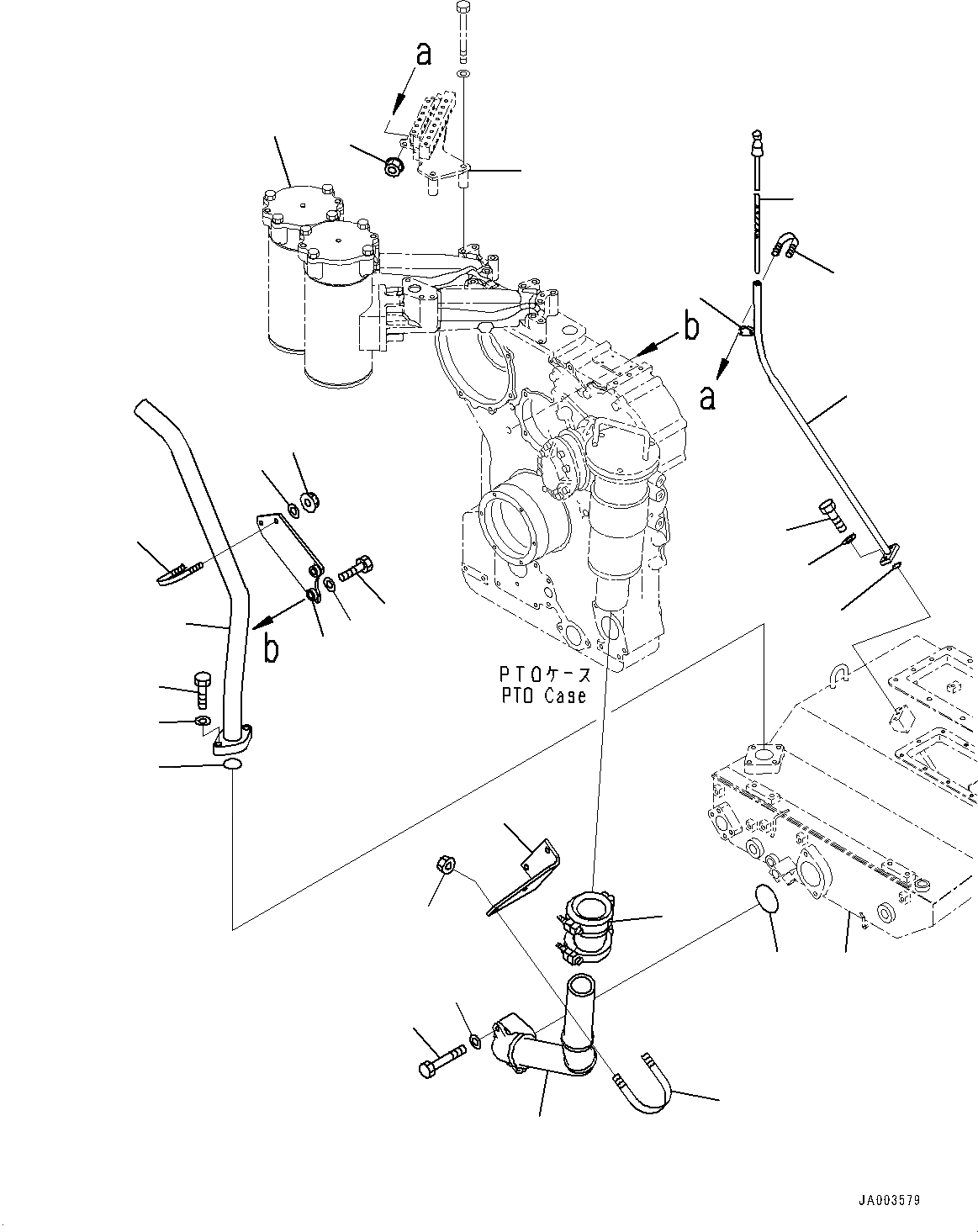 a
b
a
b
PTOケース
PTO Case
JA003579