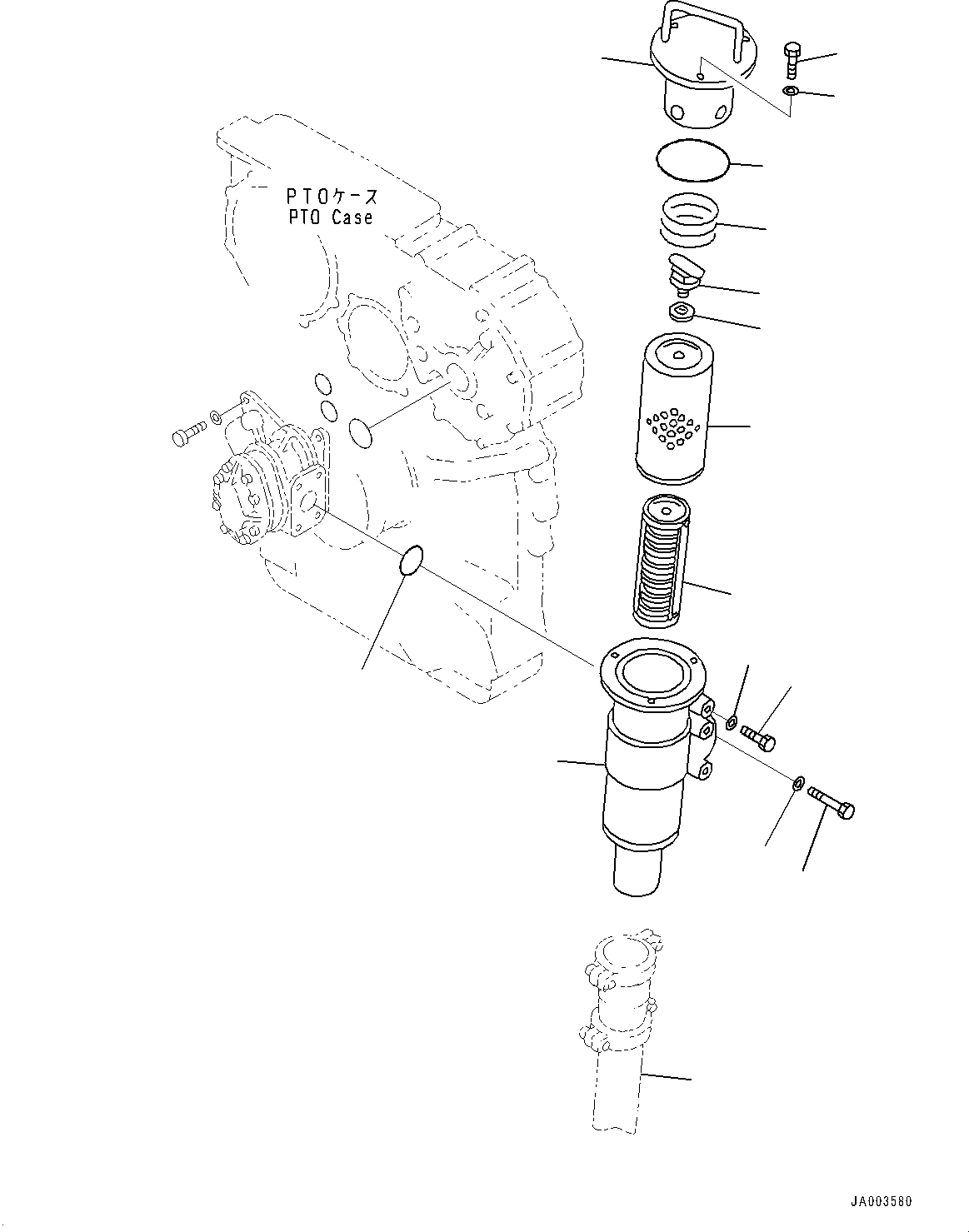 PTOケース
PTO Case

JA003580