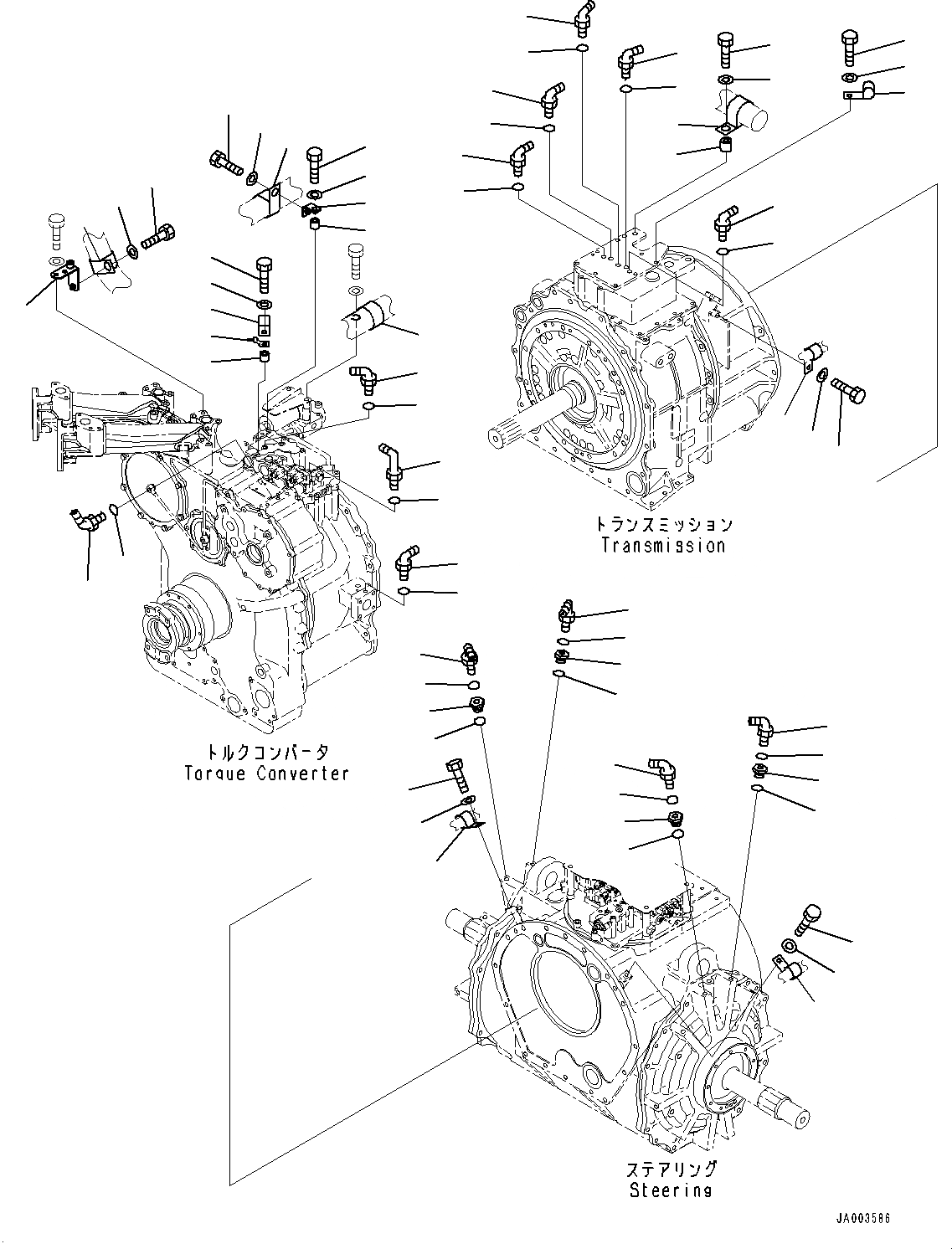 トランスミッション
Transmission

トルクコンバータ
Torque Converter

ステアリング
Steering

JA003586