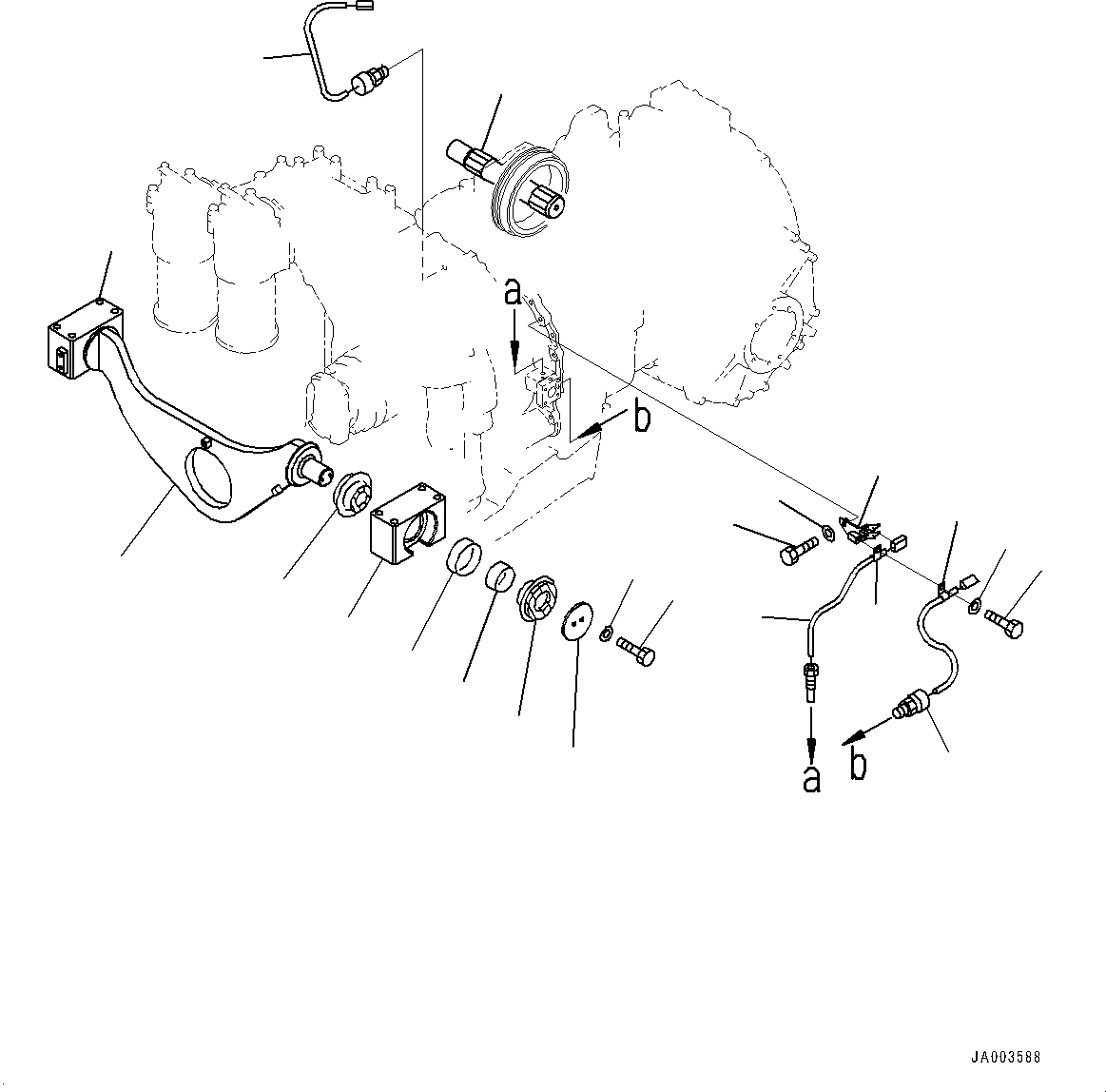 a
b
a
b
JA003588