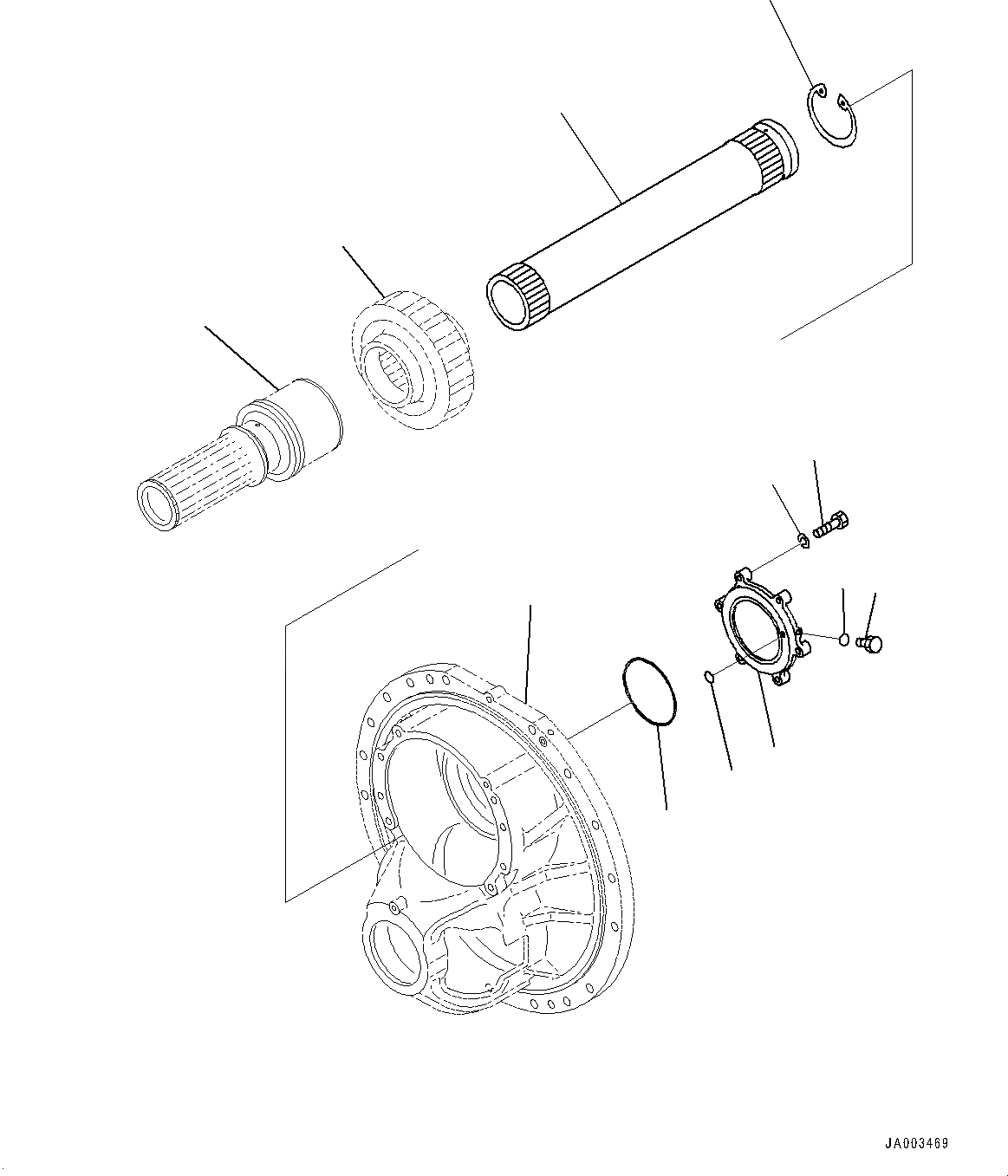 JA003469