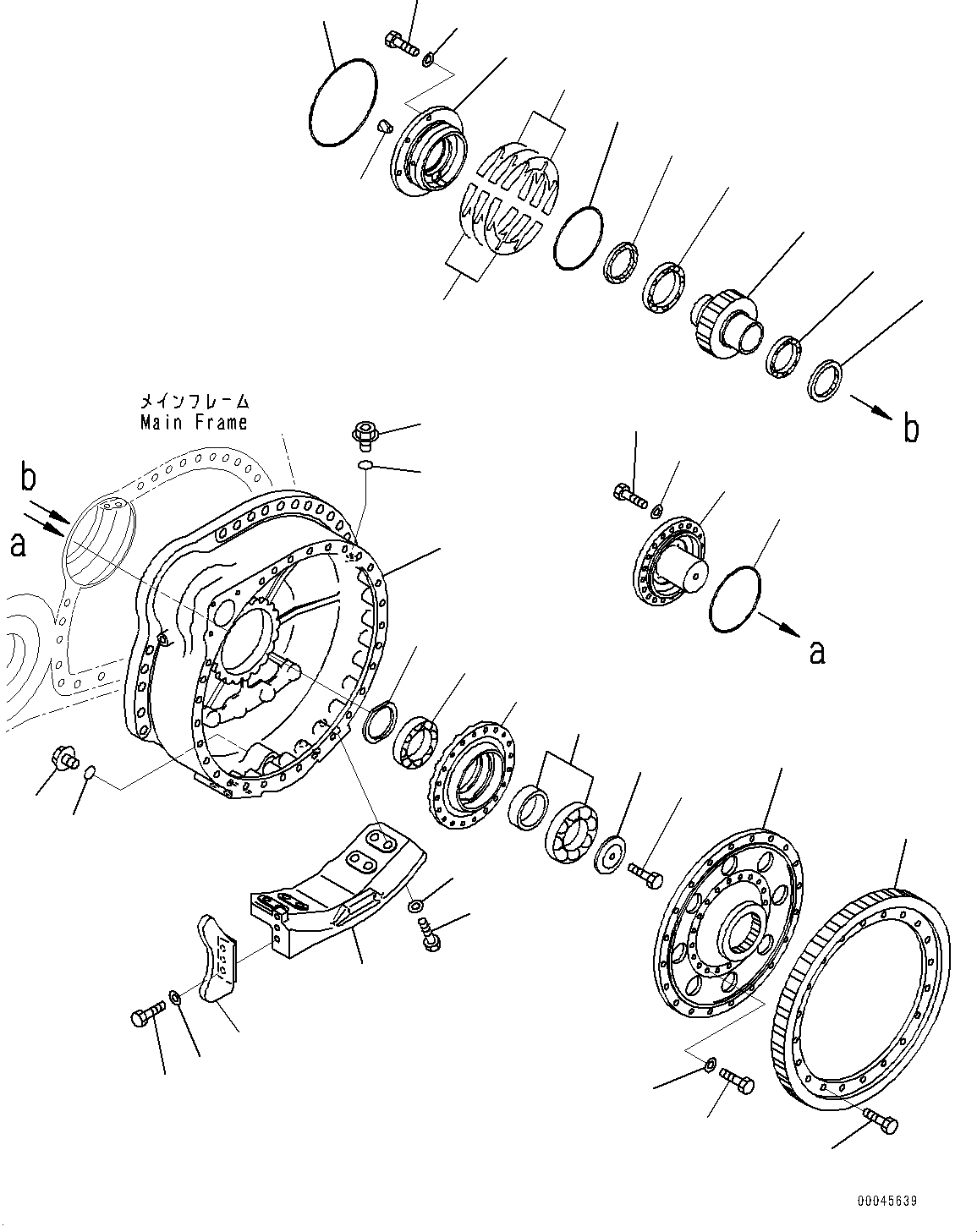 メインフレーム
Main Frame

b
a

b

a

00045639