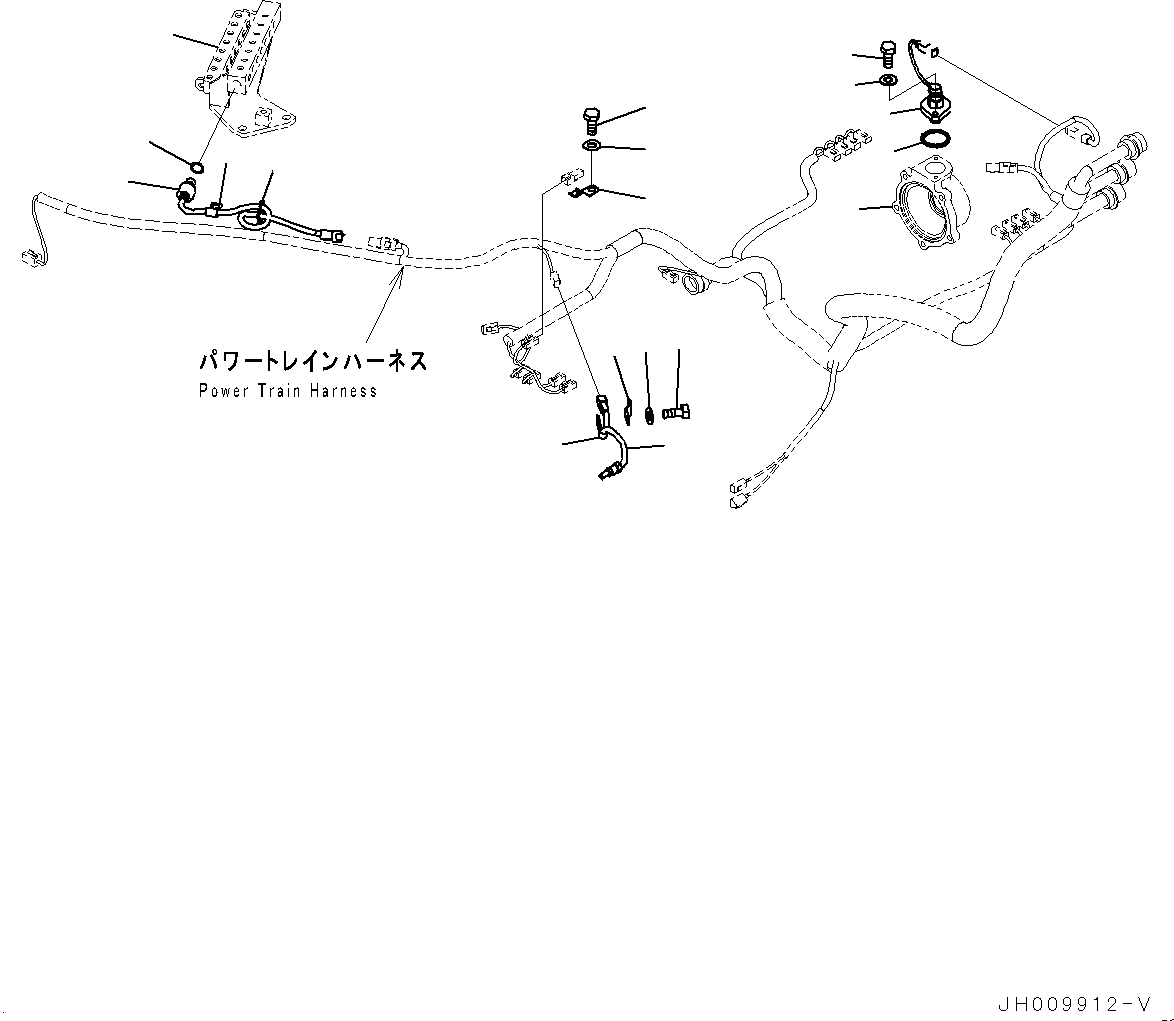 パワートレインハーネス
Power Train Harness

JH009912-V