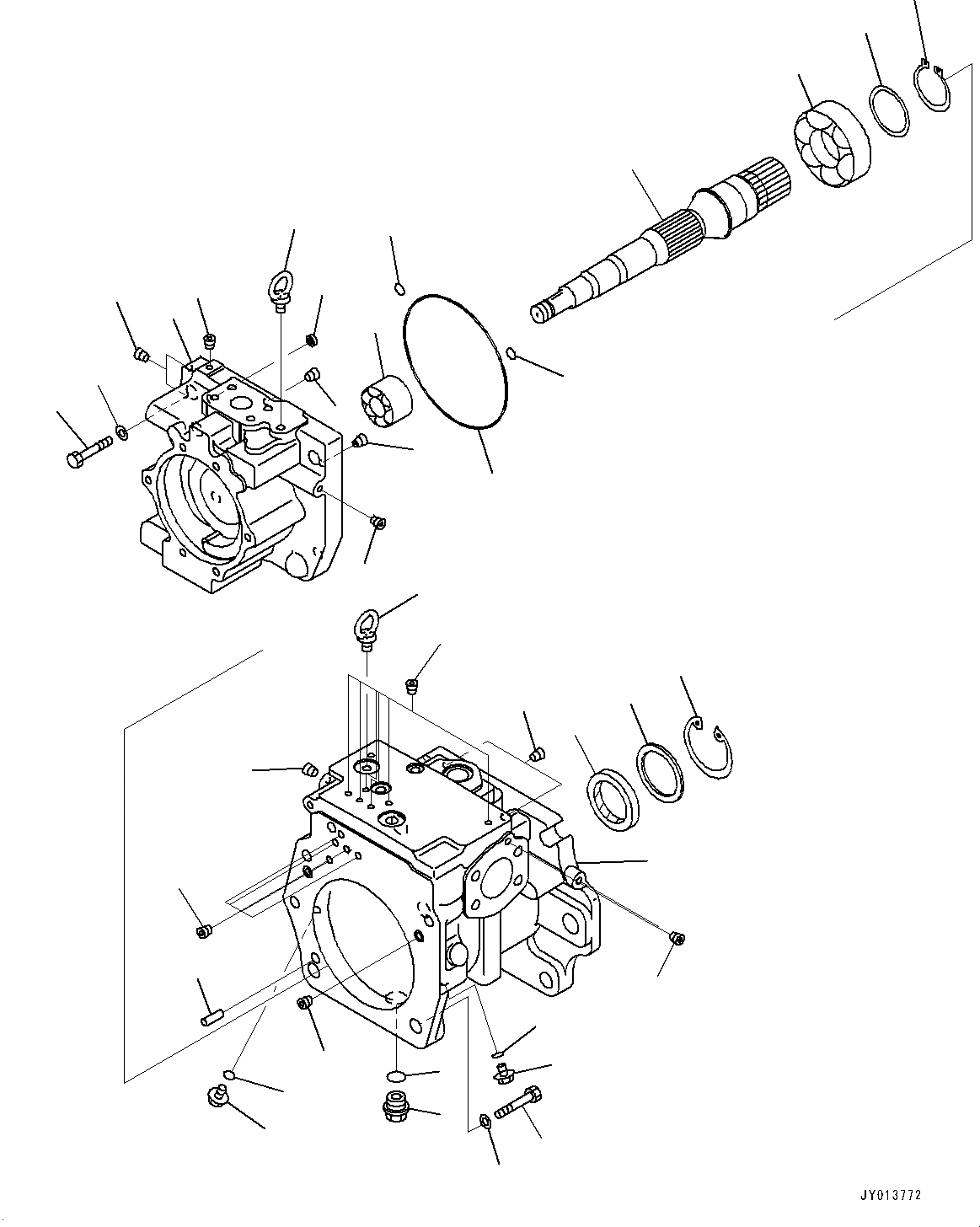 JY013772