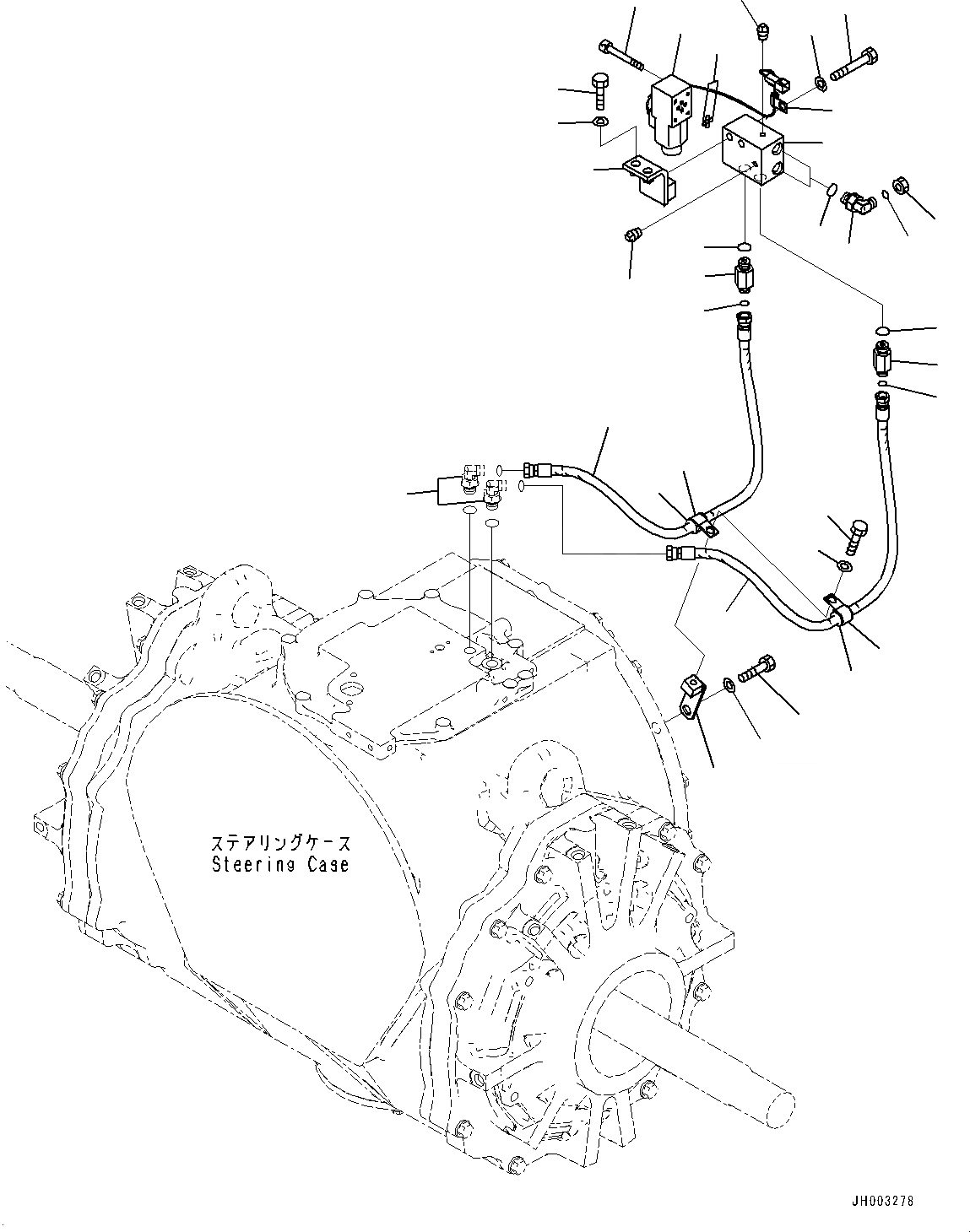 ステアリングケース
Steering Case

JH003278