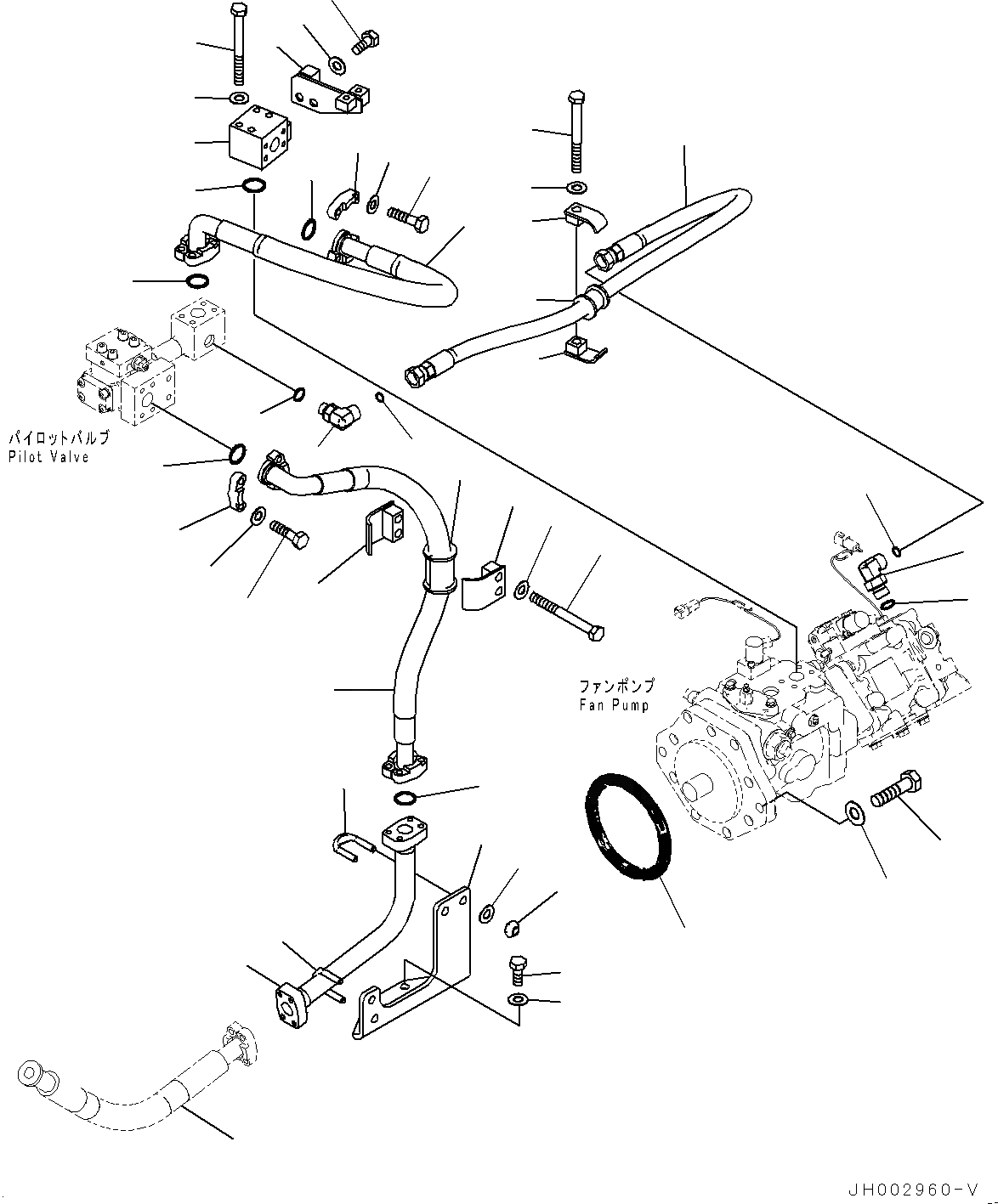 パイロットバルブ
Pilot Valve

ファンポンプ
Fan Pump

JH002960-V