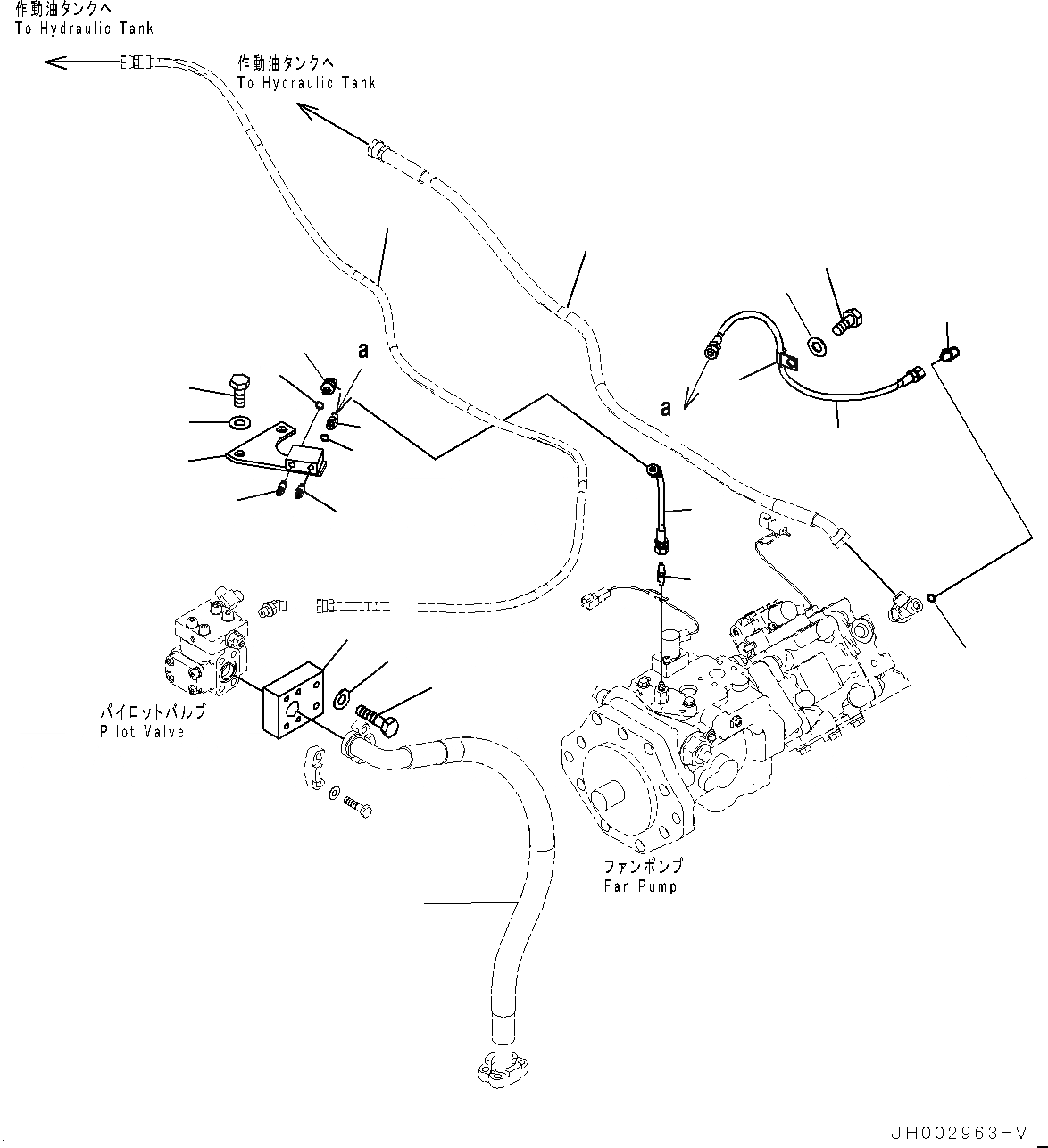 作動油タンクへ
To Hydraulic Tank

作動油タンクへ
To Hydraulic Tank

a

a

パイロットバルブ
Pilot Valve

ファンポンプ
Fan Pump

JH002963-V