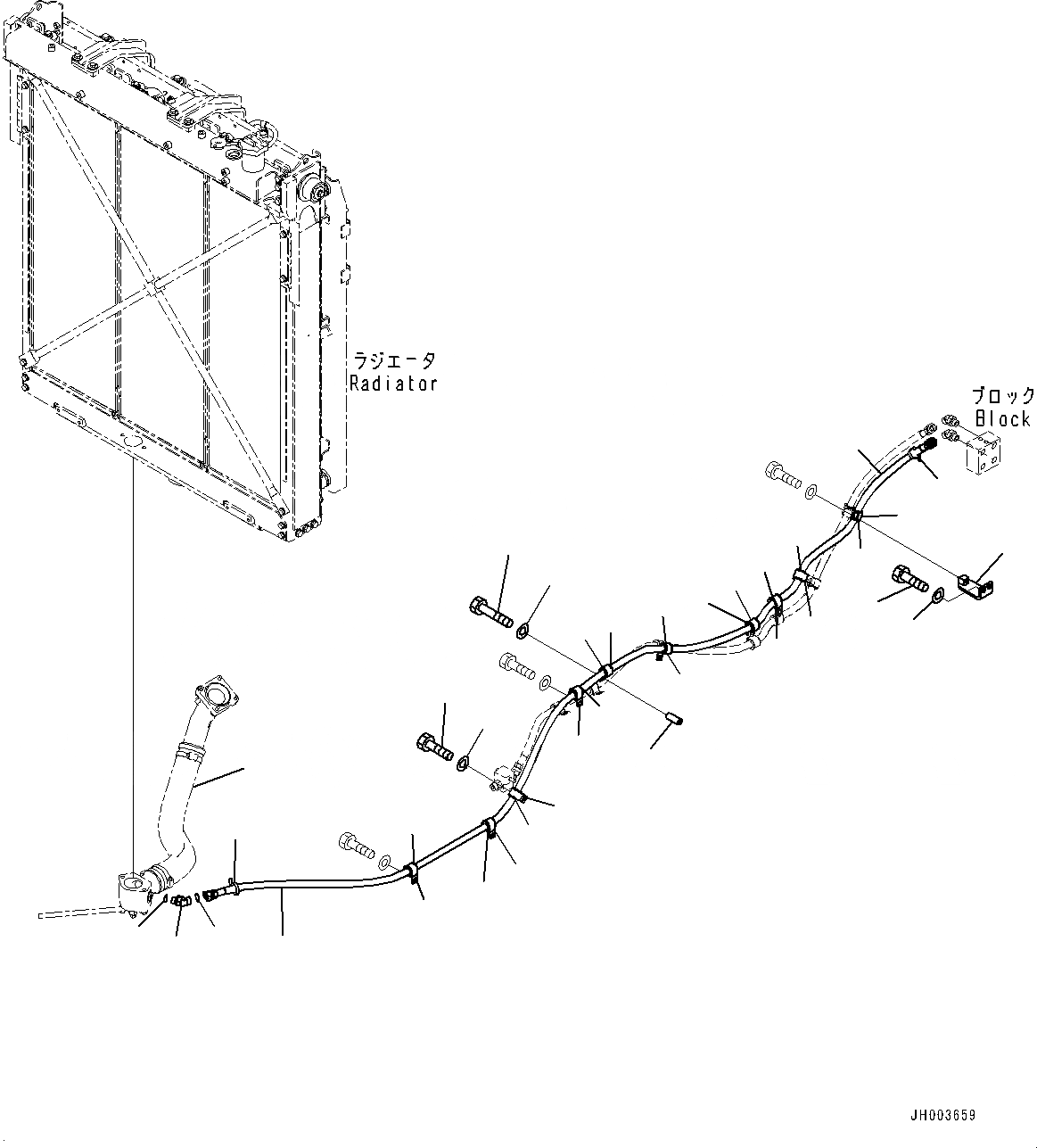 ラジエータ
Radiator

ブロック
Block

JH003659