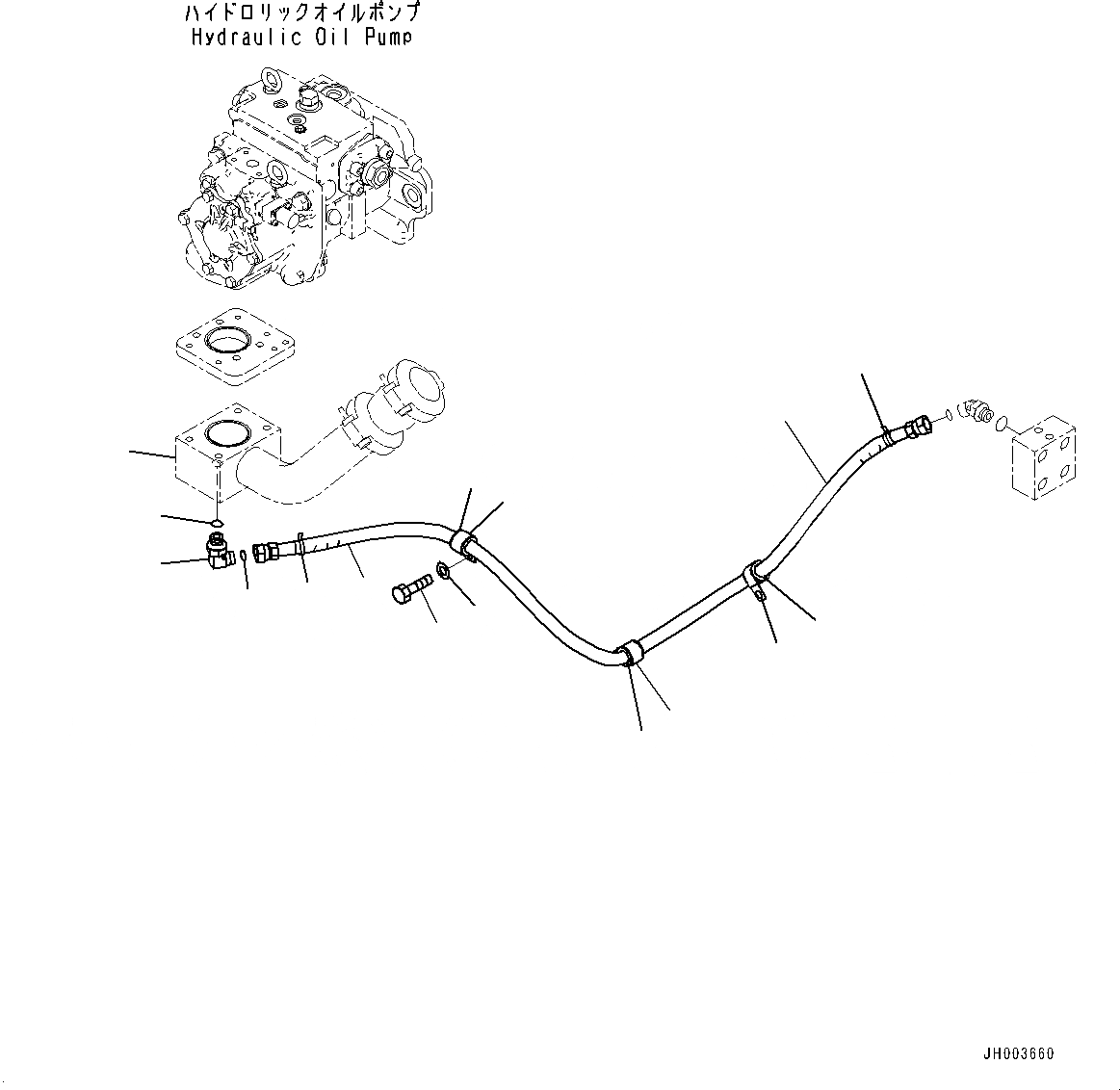 ハイドロリックオイルポンプ
Hydraulic Oil Pump

JH003660