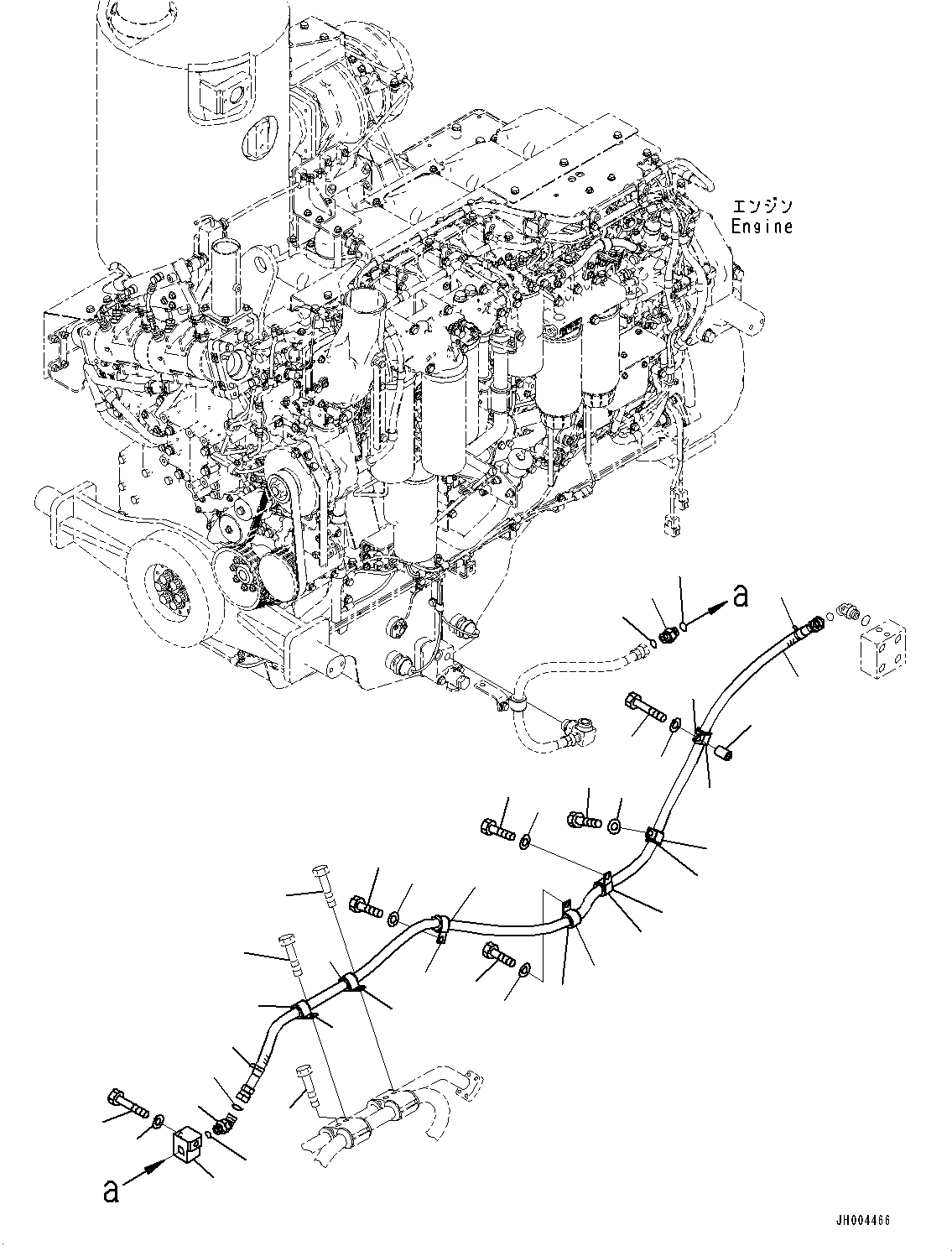 エンジン
Engine

a

a

JH004466