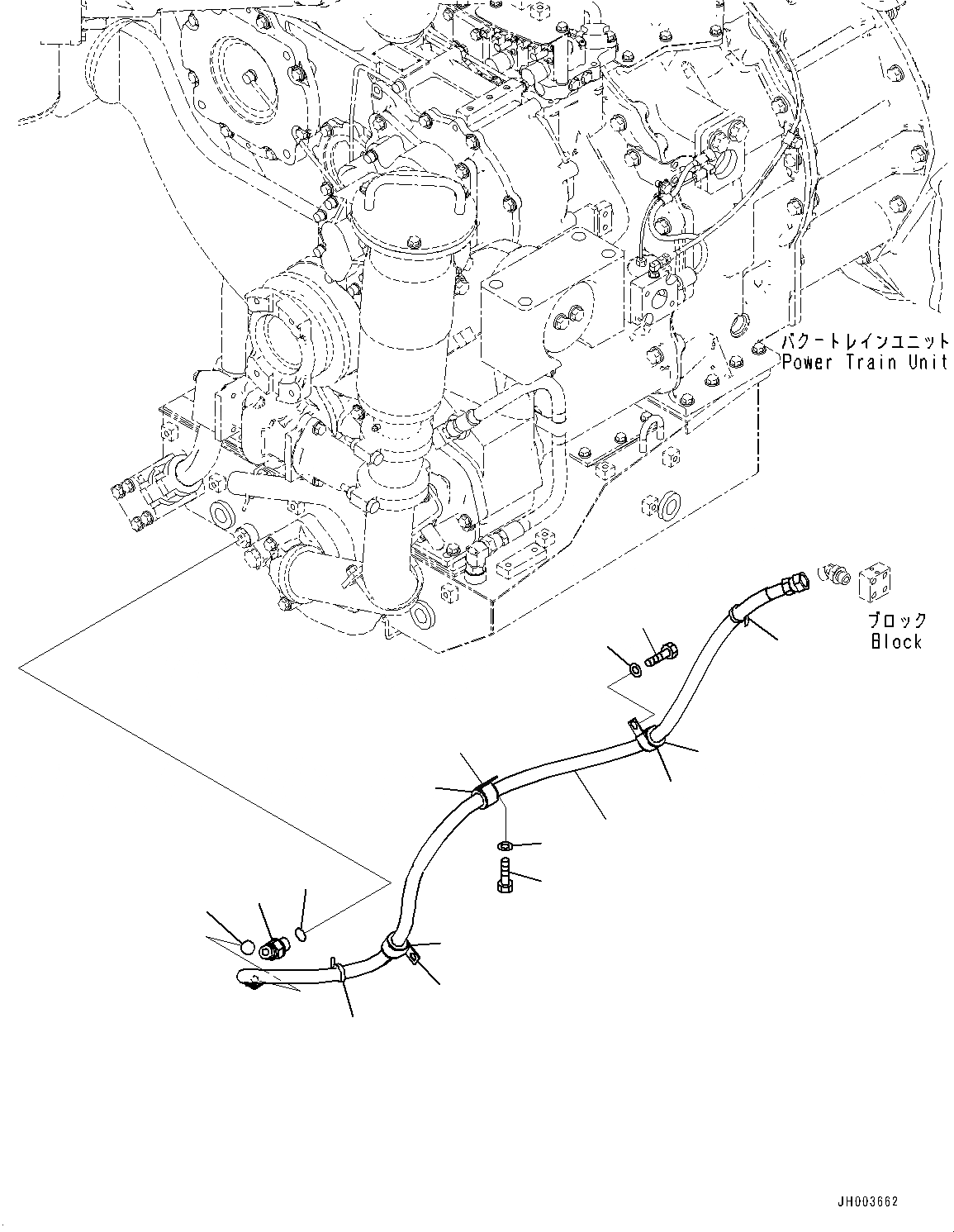 パワートレインユニット
Power Train Unit

ブロック
Block

JH003662