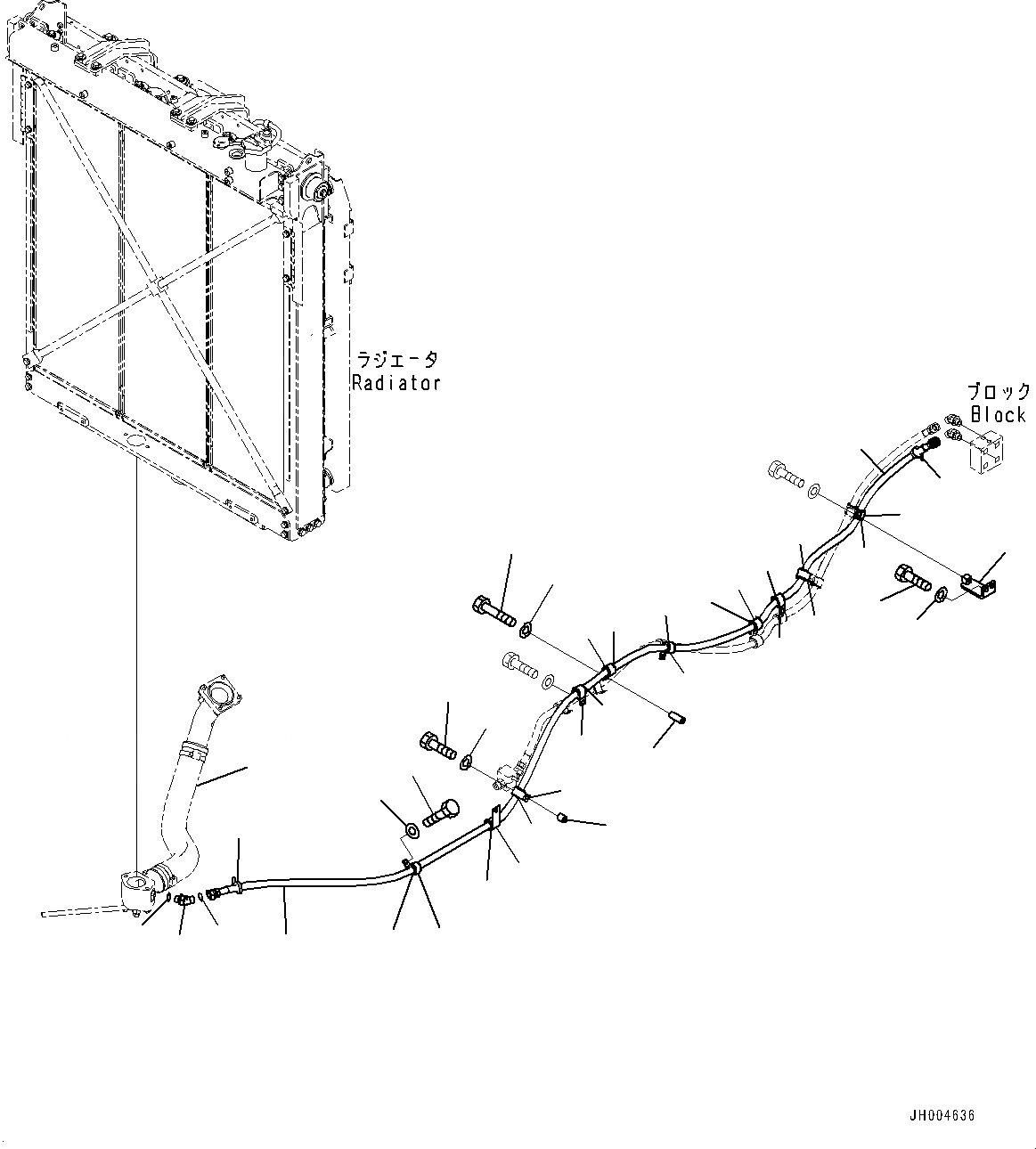 ラジエータ
Radiator

ブロック
Block

JH004636