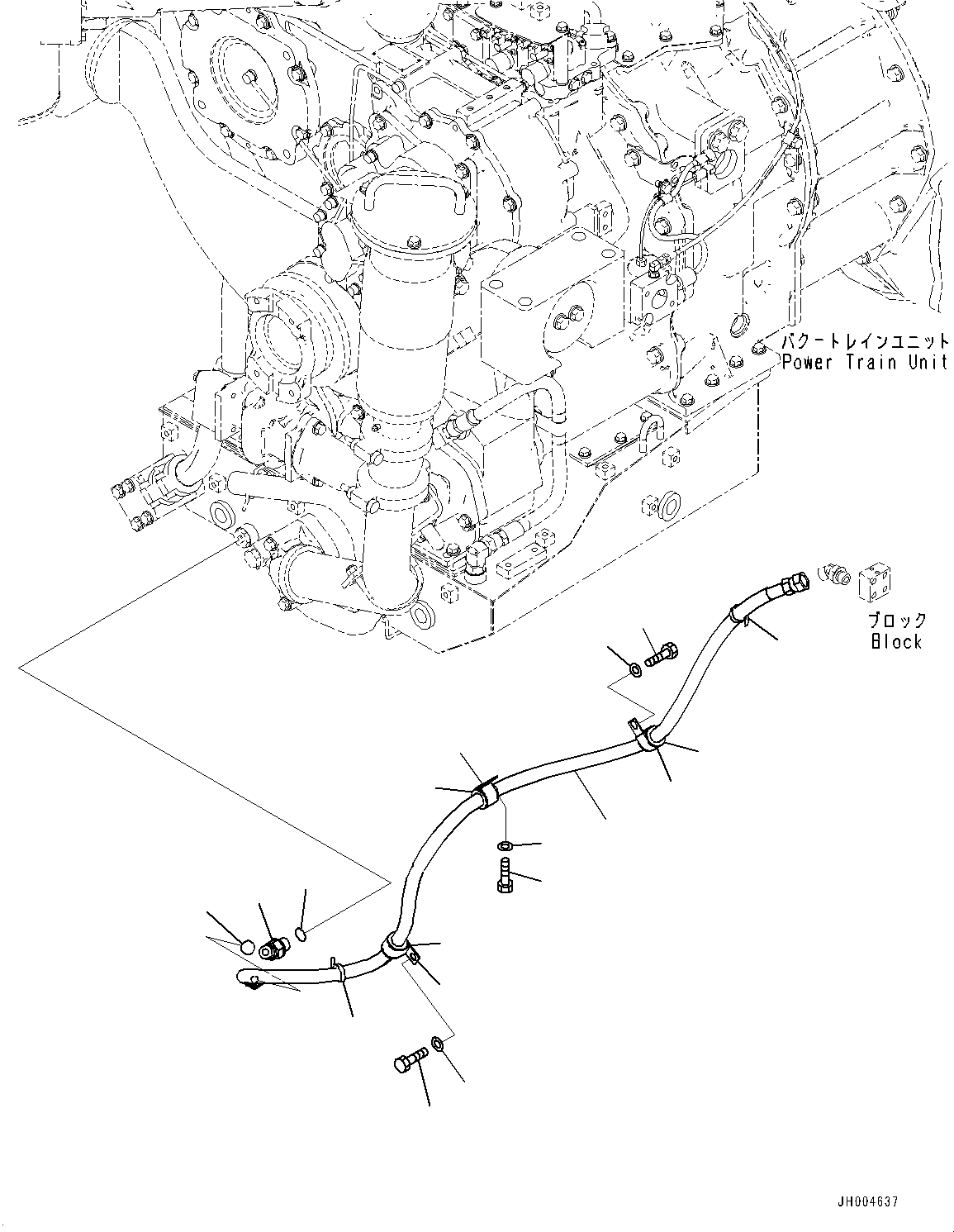 パワートレインユニット
Power Train Unit

ブロック
Block

JH004637