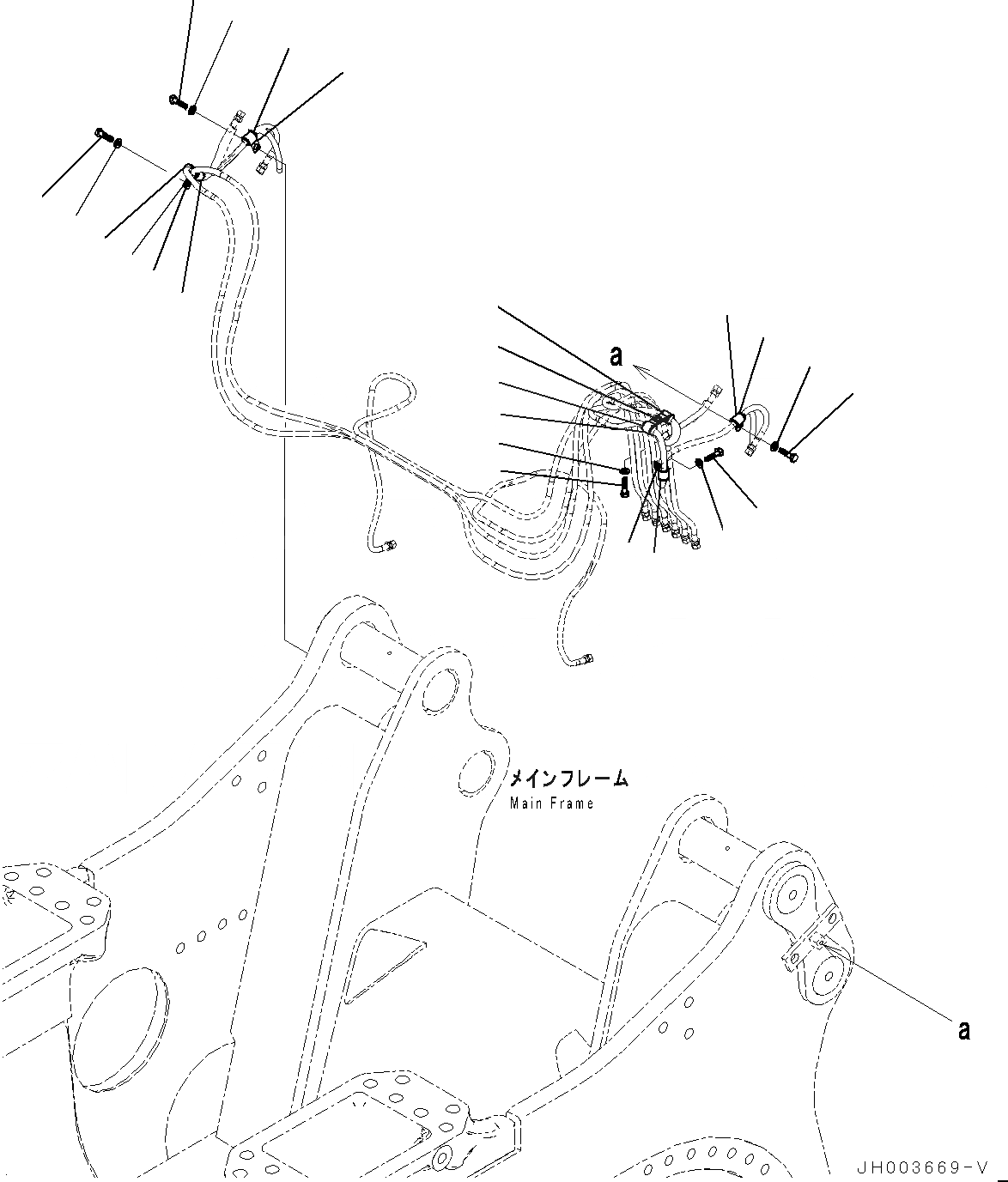 a

メインフレーム
Main Frame

a

JH003669-V