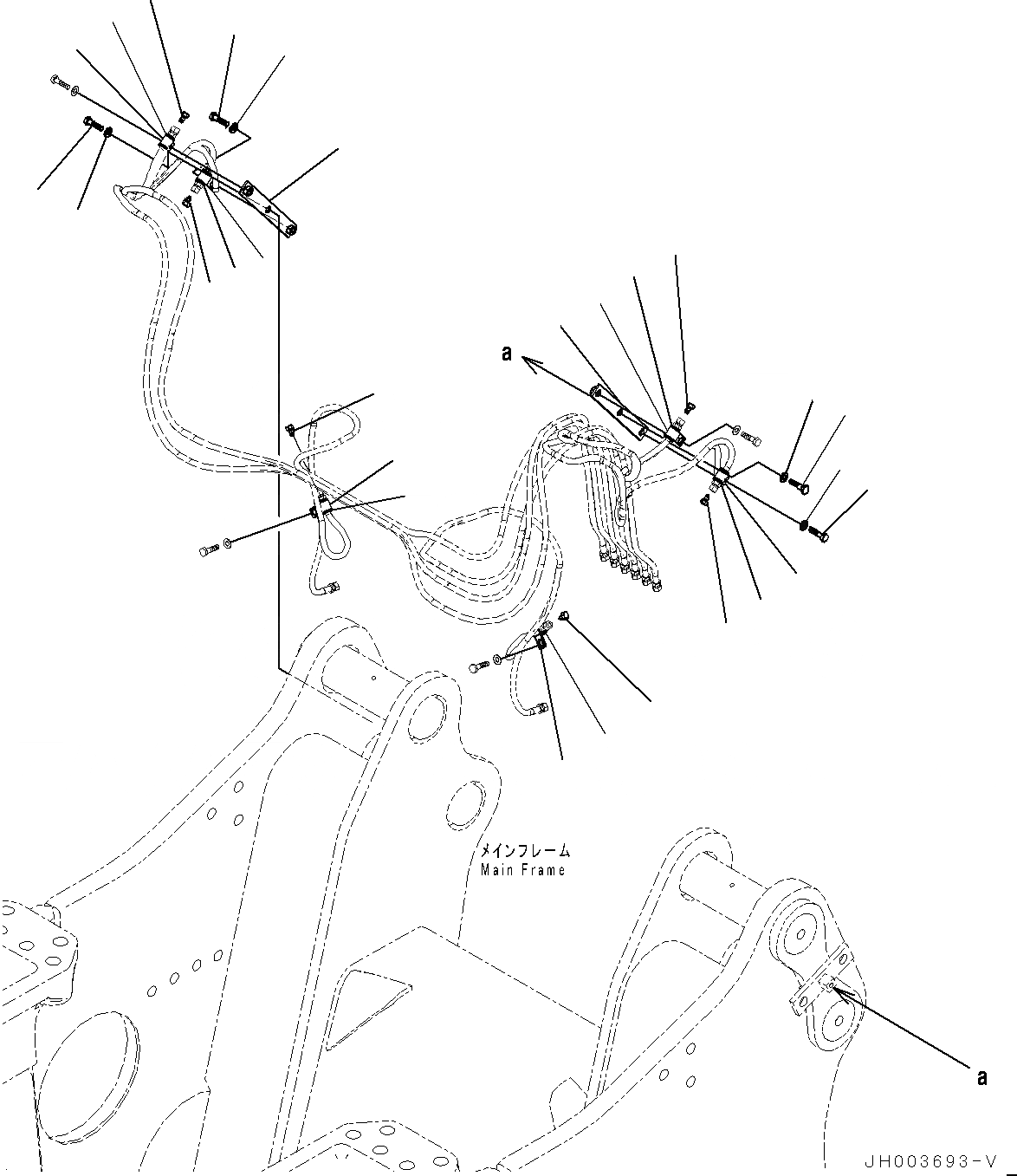 a

メインフレーム
Main Frame

a

JH003693-V