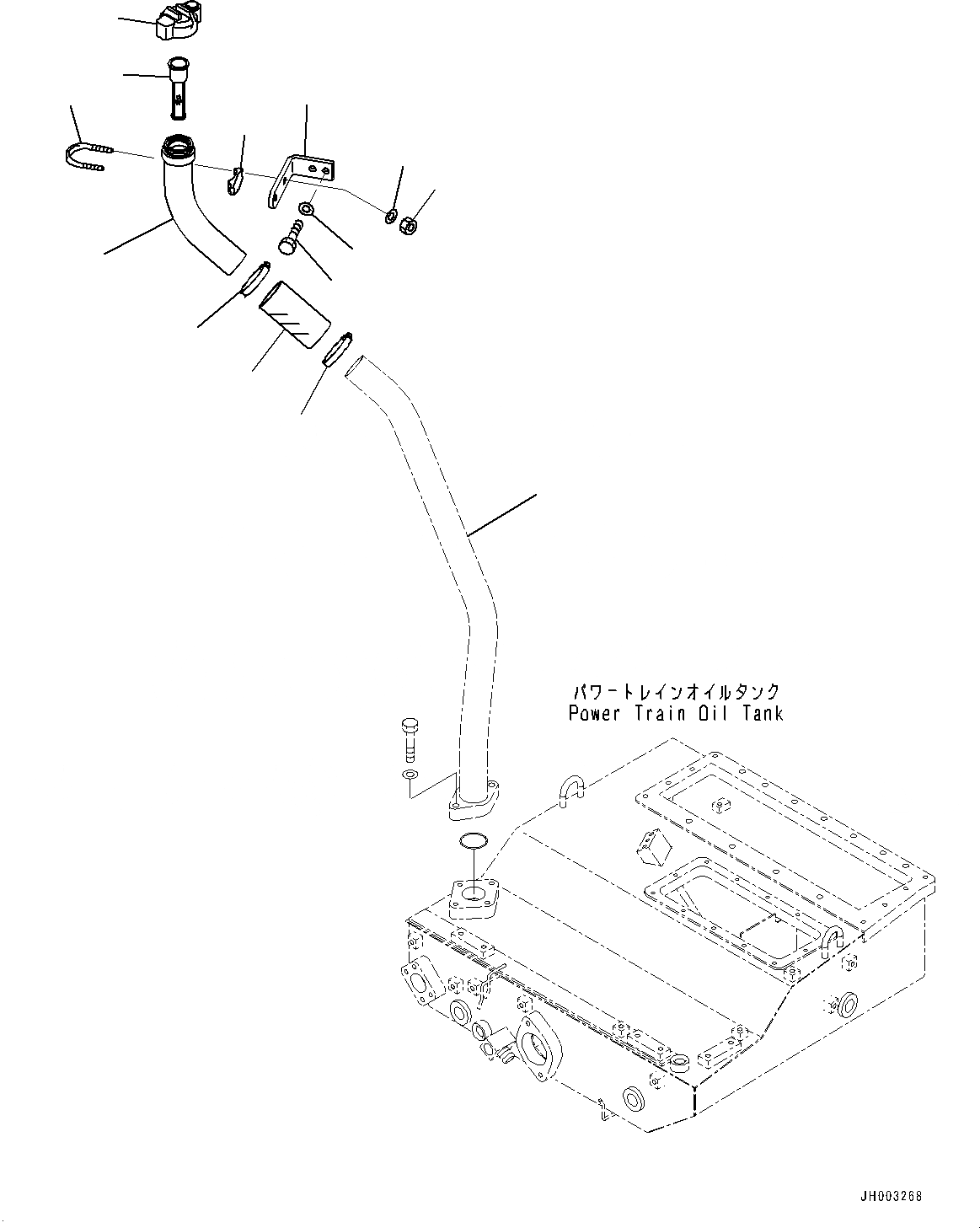 パワートレインオイルタンク
Power Train Oil Tank

JH003268