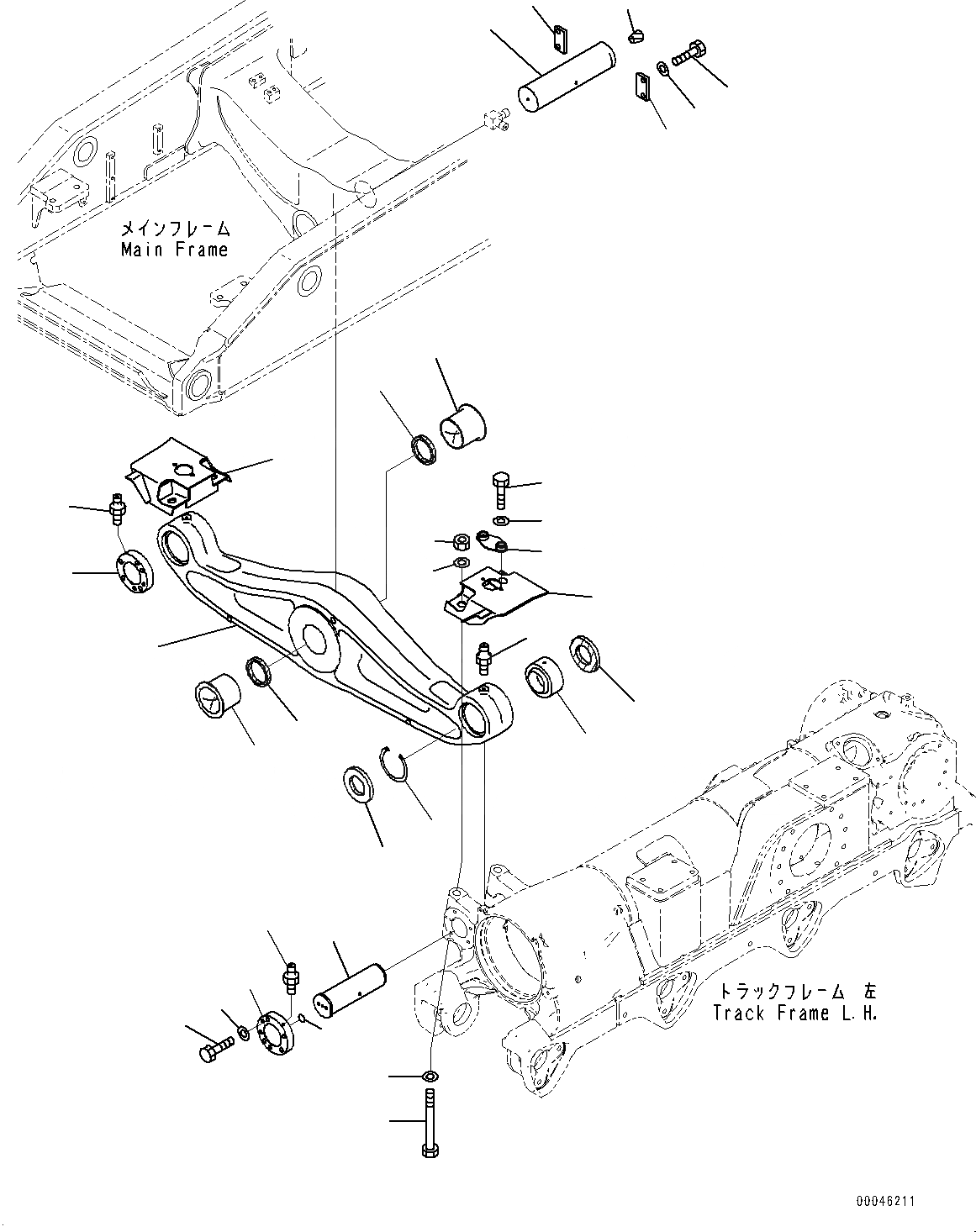 メインフレーム
Main Frame

トラックフレーム 左
Track Frame L.H.

00046211