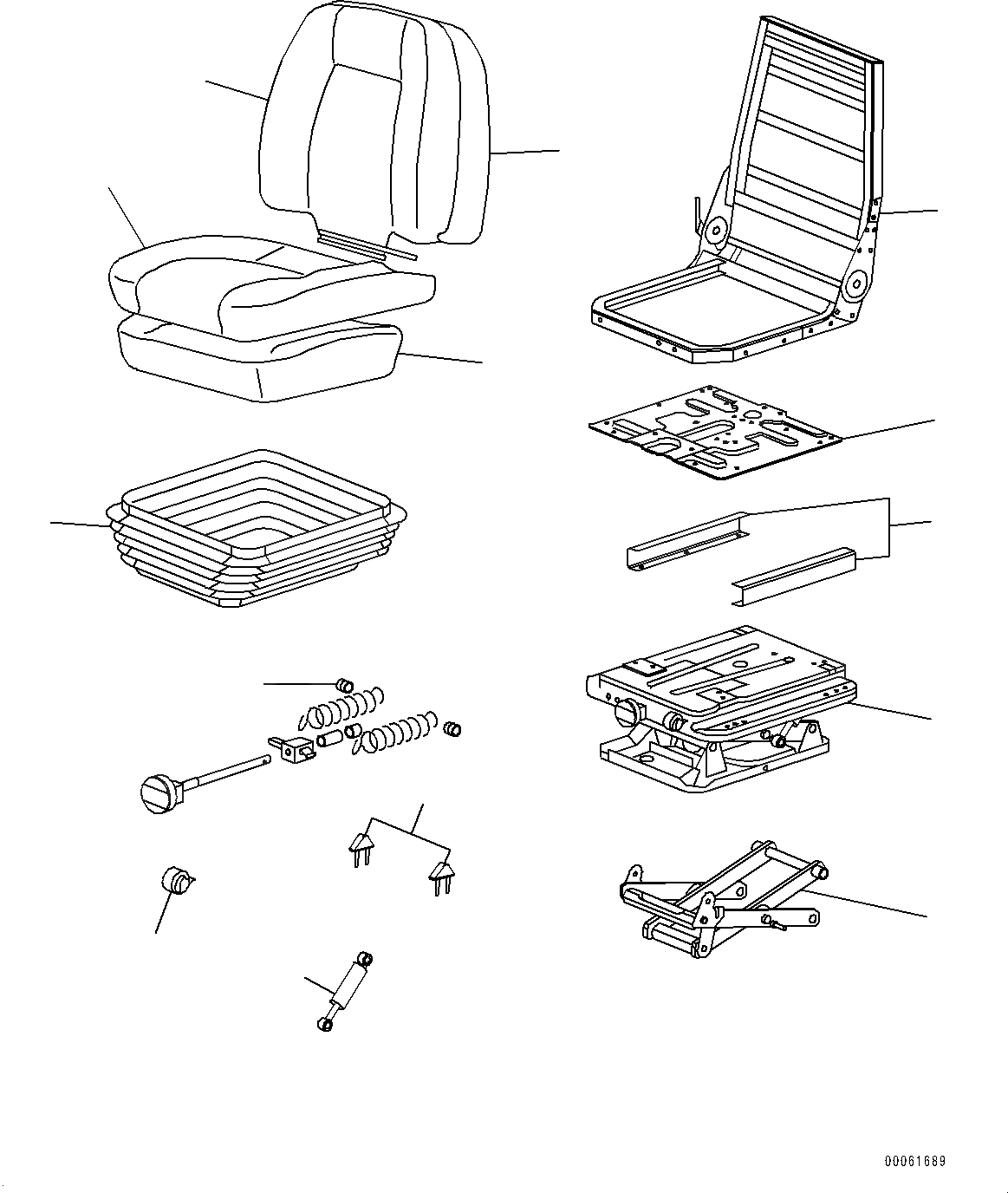 00061689