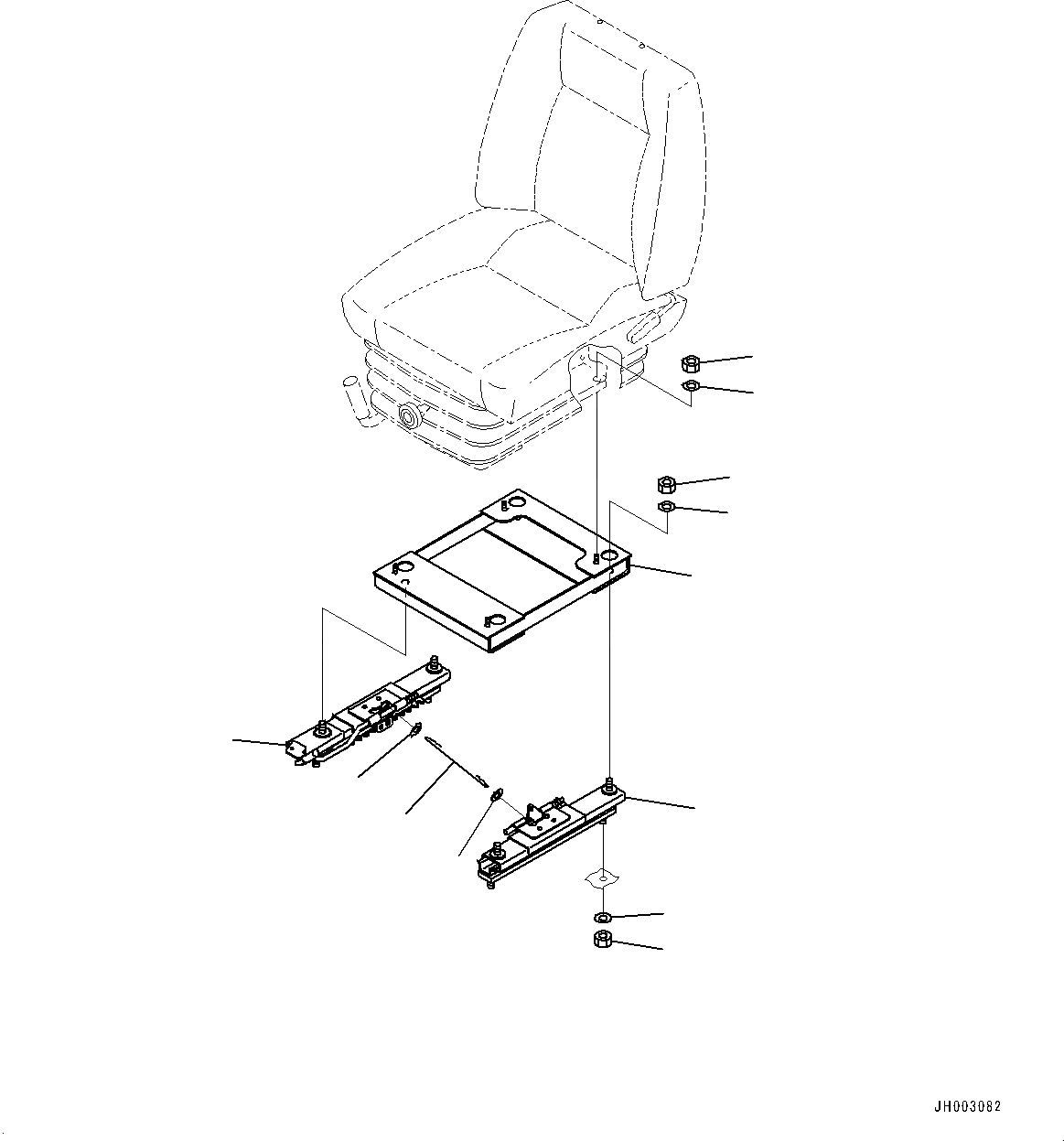 JH003082