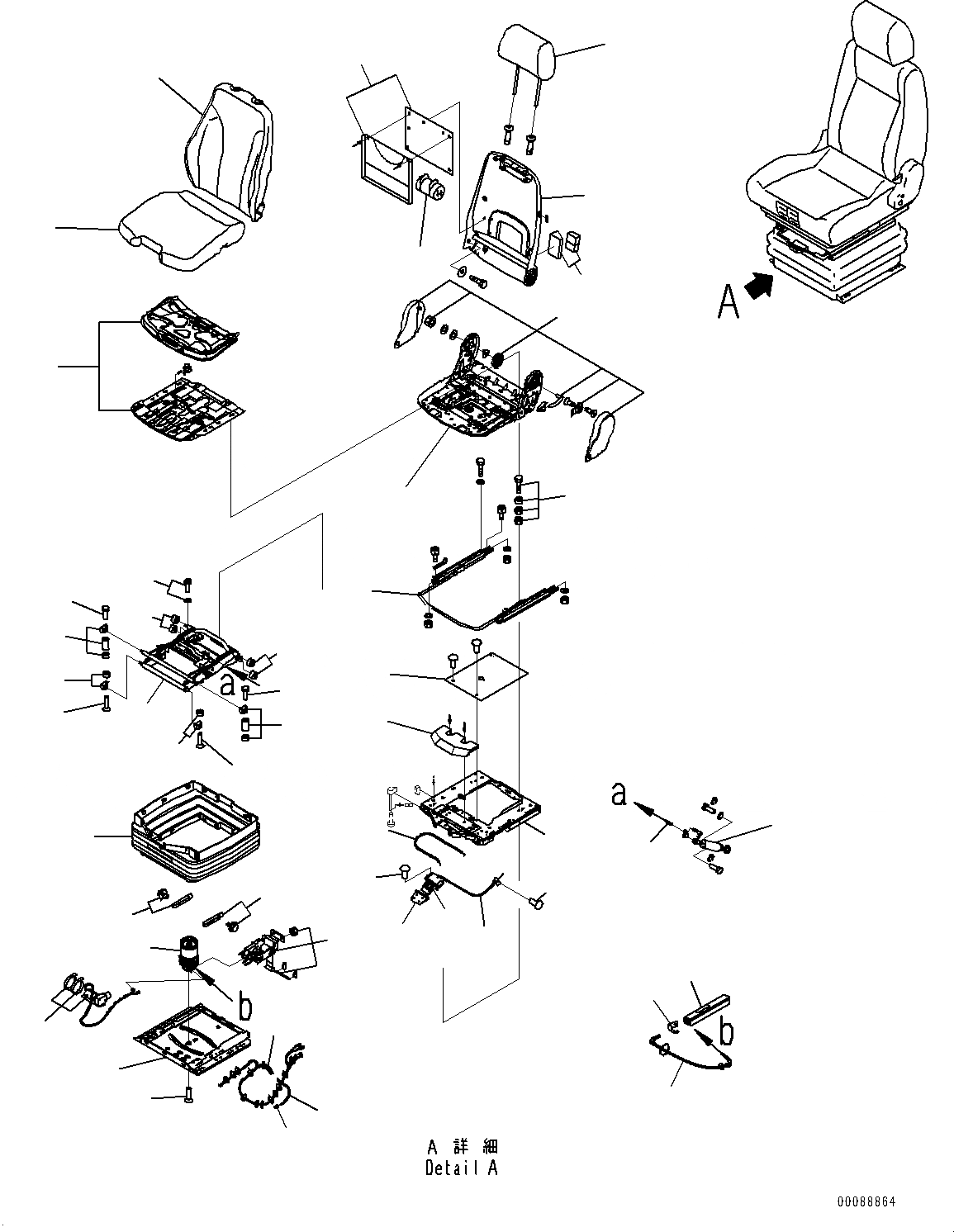 A

a

a

b

b

A 詳 細
Detail A

00088864