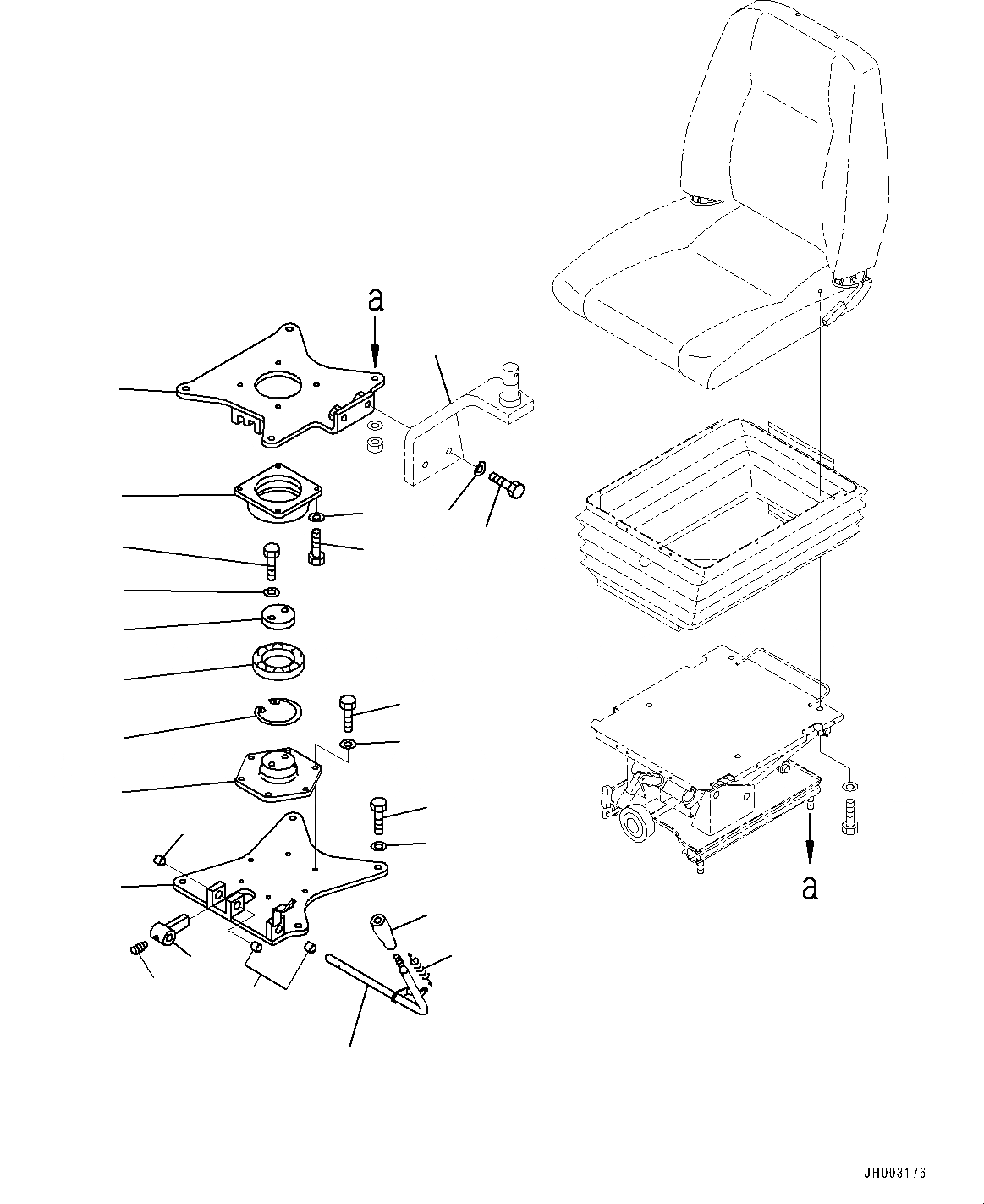 a

a

JH003176