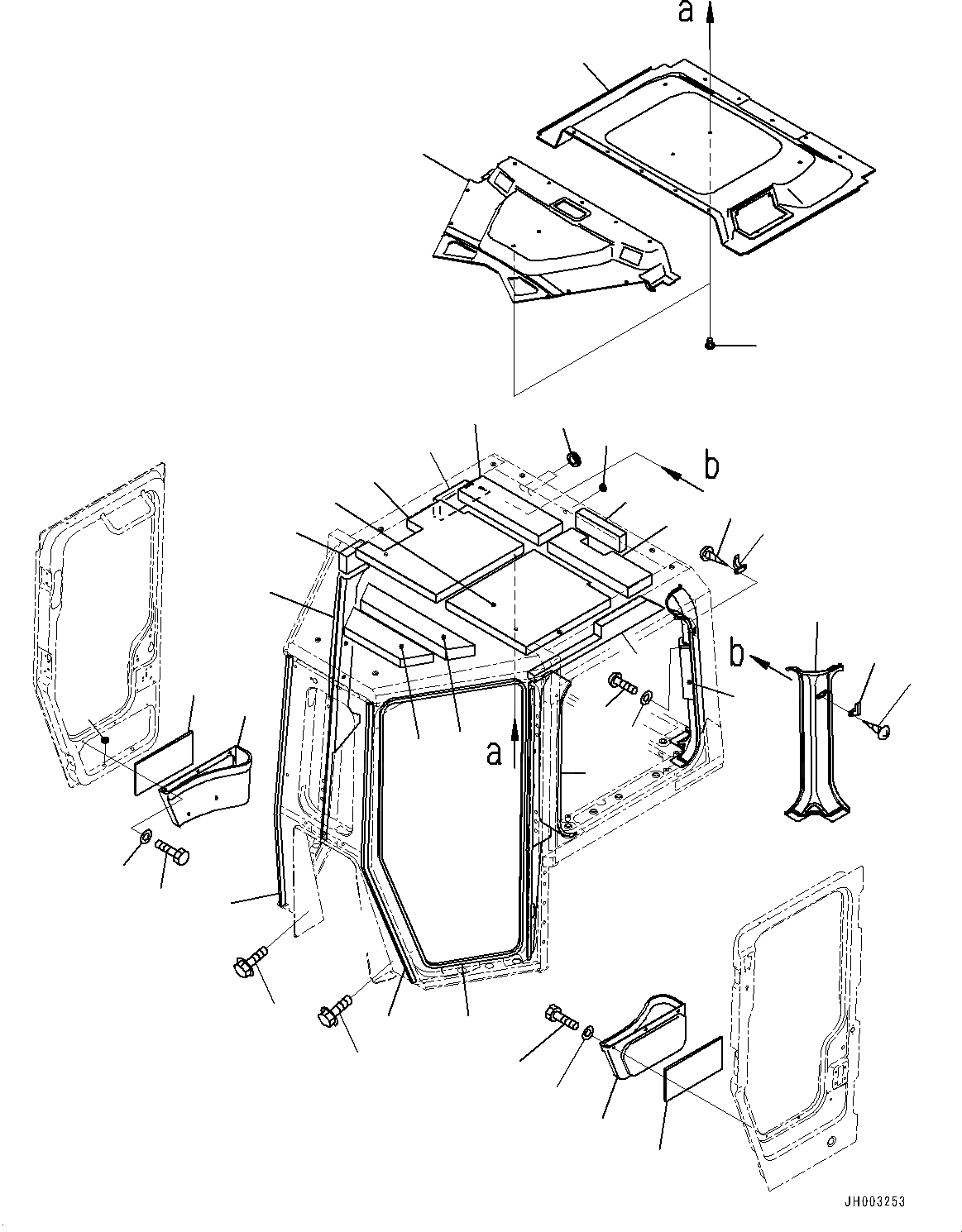 a

b

b

a

JH003253