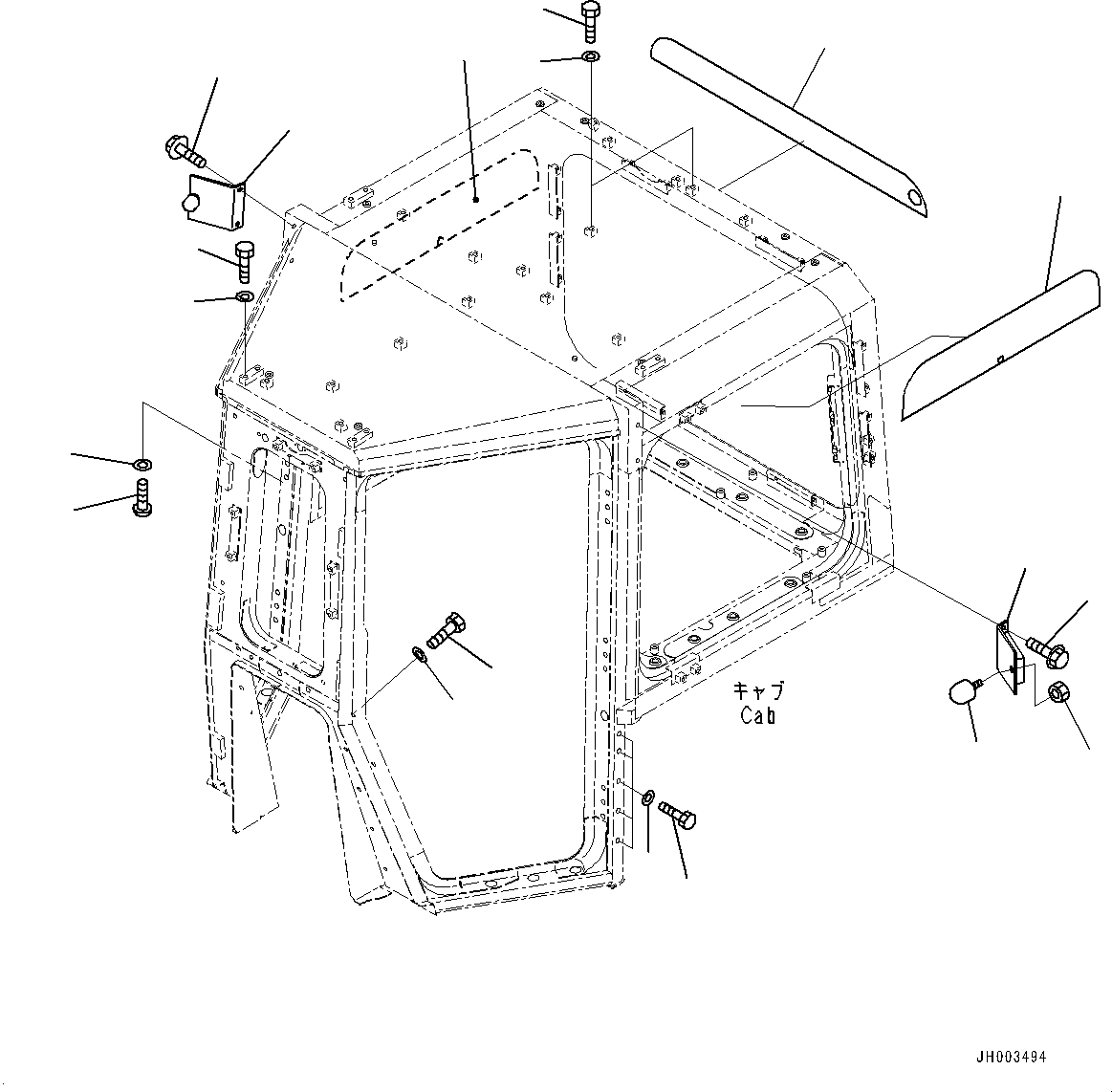 キャブ
Cab

JH003494